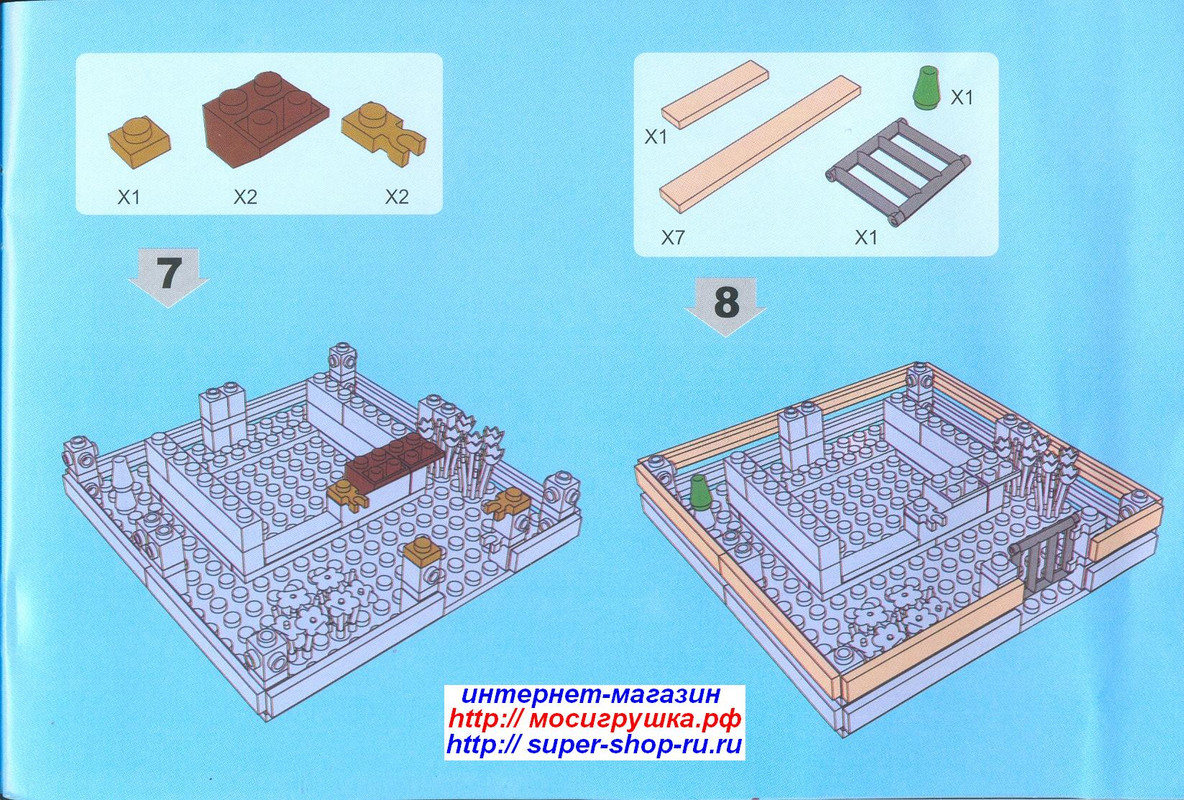 X1
X2
X2

7

X1
X1
X7
X1

8

интернет-магазин
http:// мосигрушка.рф
http:// super-shop-ru.ru