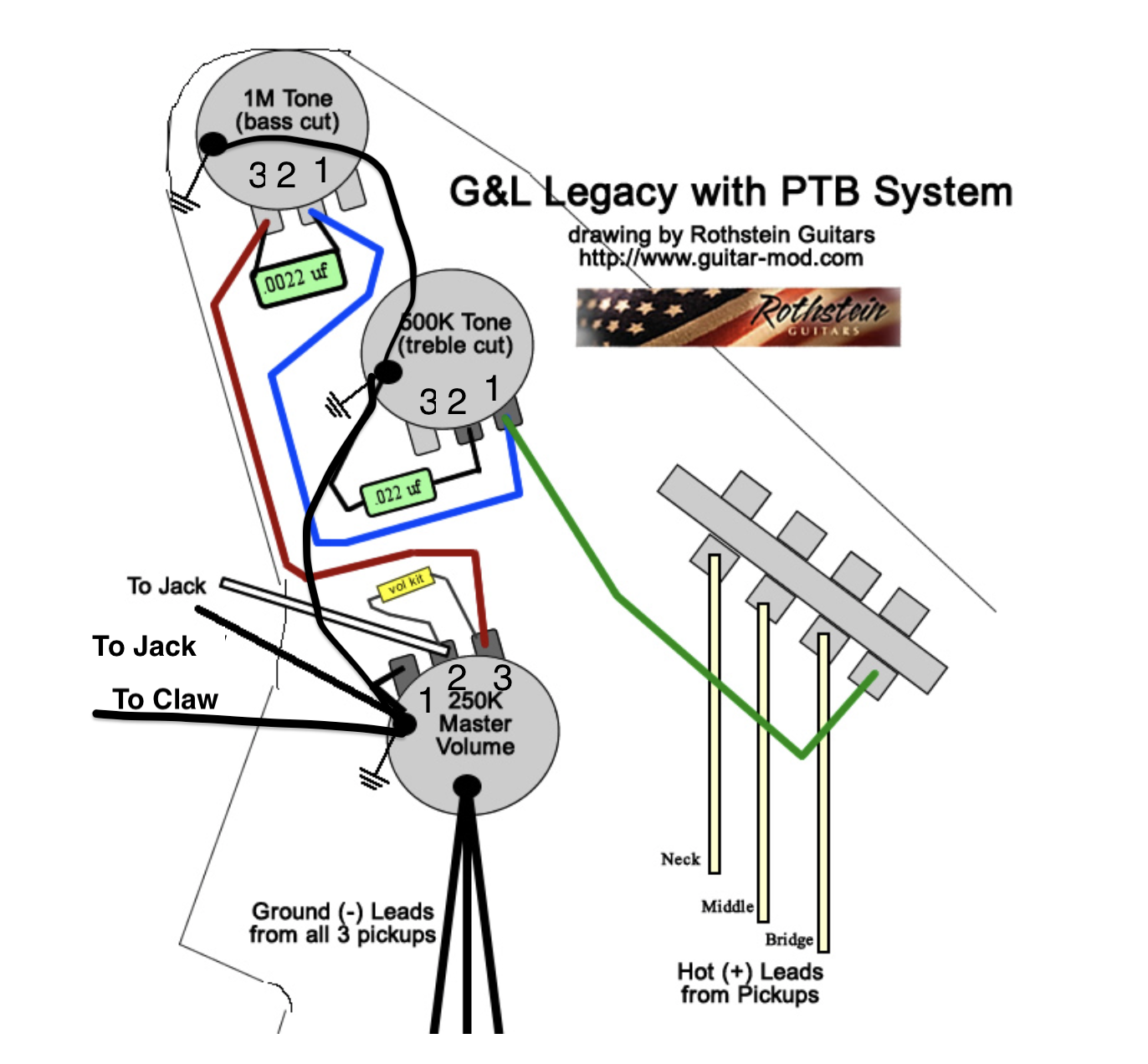 1M Tone
(bass cut)
3 2 1

.0022 uf

G&L Legacy with PTB System
drawing by Rothstein Guitars
http://www.guitar-mod.com

Rothstein
GUITARS

500K Tone
(treble cut)
3 2 1

.022 uf

vol kit

To Jack
To Jack
To Claw

1 2 3
250K
Master
Volume

Ground (-) Leads
from all 3 pickups

Neck
Middle
Bridge

Hot (+) Leads
from Pickups