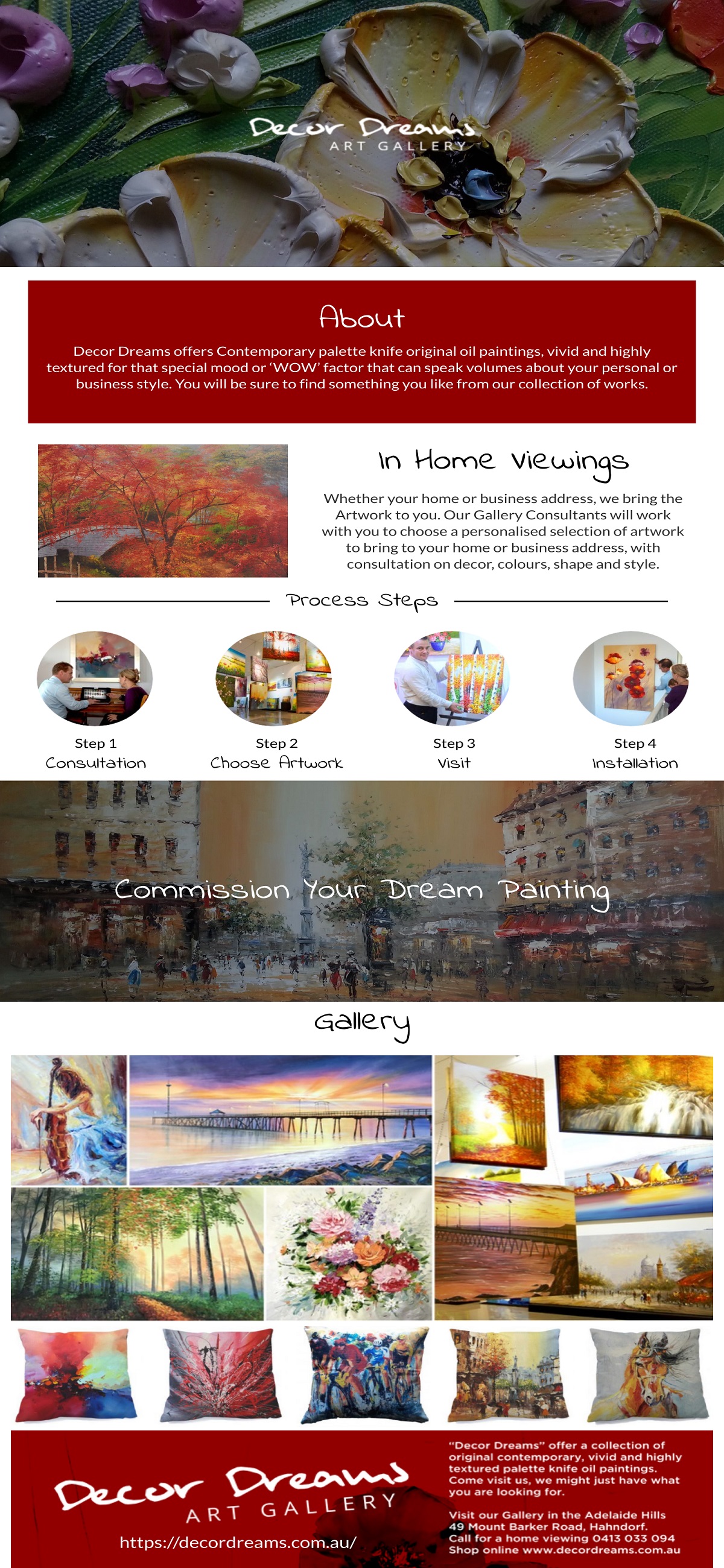 Decor Dreams
ART GALLERY

About

Decor Dreams offers Contemporary palette knife original oil paintings, vivid and highly textured for that special mood or 'WOW' factor that can speak volumes about your personal or business style. You will be sure to find something you like from our collection of works.

In Home Viewings

Whether your home or business address, we bring the Artwork to you. Our Gallery Consultants will work with you to choose a personalised selection of artwork to bring to your home or business address, with consultation on decor, colours, shape and style.

Process Steps

Step 1
Consultation

Step 2
Choose Artwork

Step 3
Visit

Step 4
Installation

Commission Your Dream Painting

Gallery

Decor Dreams
ART GALLERY
https://decordreams.com.au/

"Decor Dreams" offer a collection of original contemporary, vivid and highly textured palette knife oil paintings. Come visit us, we might just have what you are looking for.

Visit our Gallery in the Adelaide Hills
49 Mount Barker Road, Hahndorf.
Call for a home viewing 0413 033 094
Shop online www.decordreams.com.au