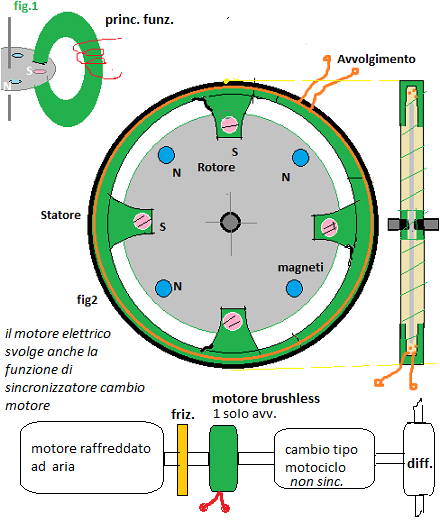 fig.1

princ. funz.

S

N

Avvolgimento

S

Rotore

N

N

Statore

S

magneti

N

fig2

il motore elettrico svolge anche la funzione di sincronizzatore cambio motore

motore brushless
1 solo avv.

friz.

motore raffreddato ad aria

cambio tipo motociclo
non sinc.

diff.