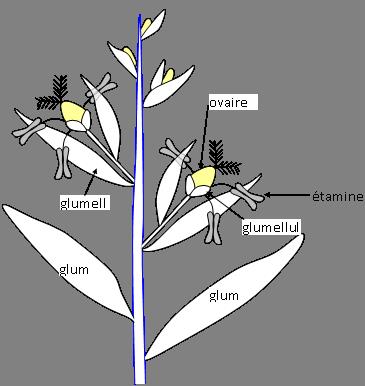 ovaire

glumell

étamine

glumellul

glum

glum