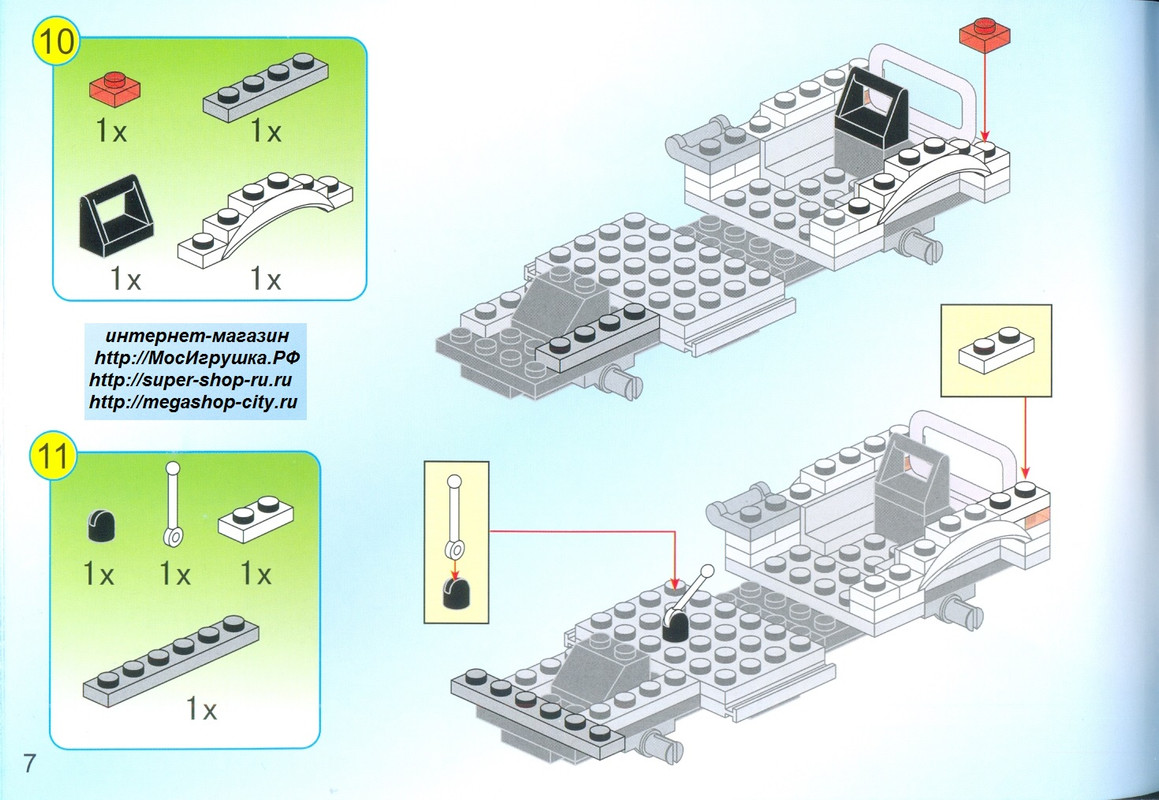 10

1x 1x

1x 1x

интернет-магазин
http://МосИгрушка.РФ
http://super-shop-ru.ru
http://megashop-city.ru

11

1x 1x 1x

1x

7