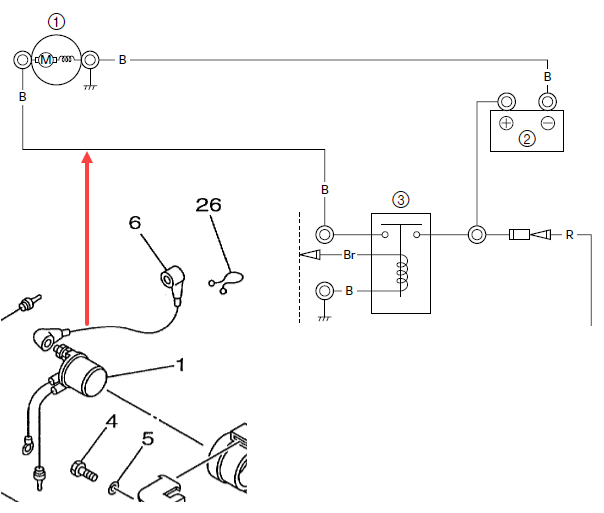 ①
M
B
B
B
②
B
③
Br
B
R
26
6
1
4
5