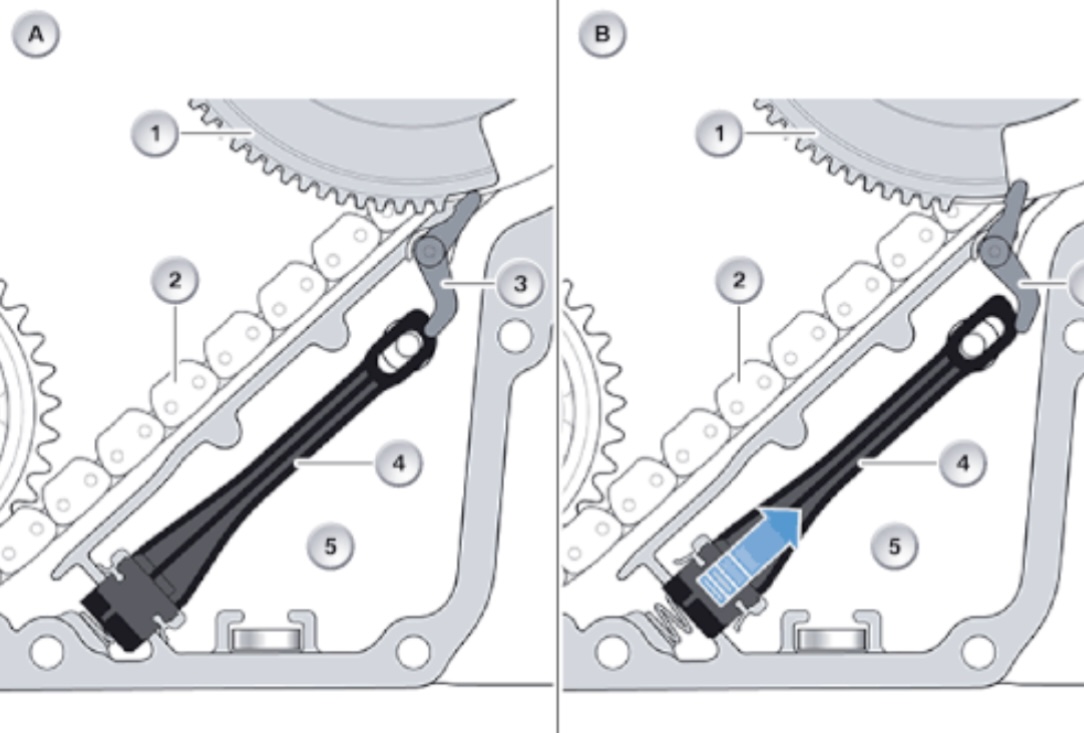 A
1
2
3
4
5

B
1
2
4
5