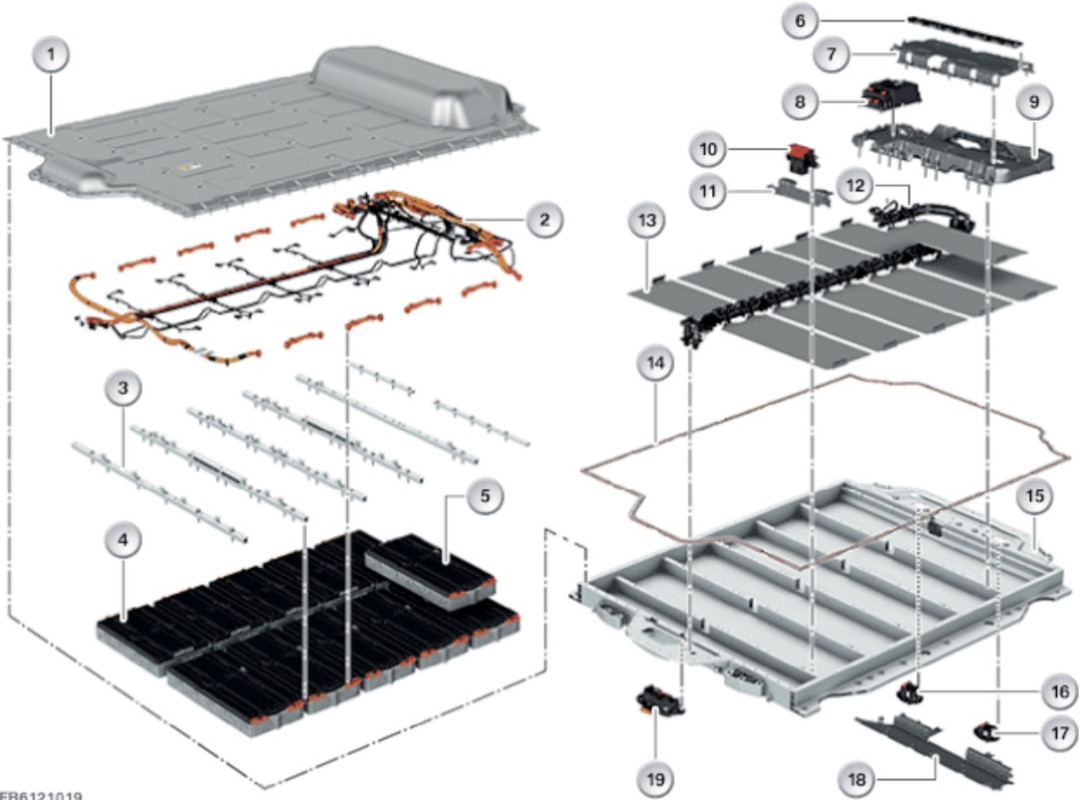 1
2
3
4
5
6
7
8
9
10
11
12
13
14
15
16
17
18
19
FB6121019