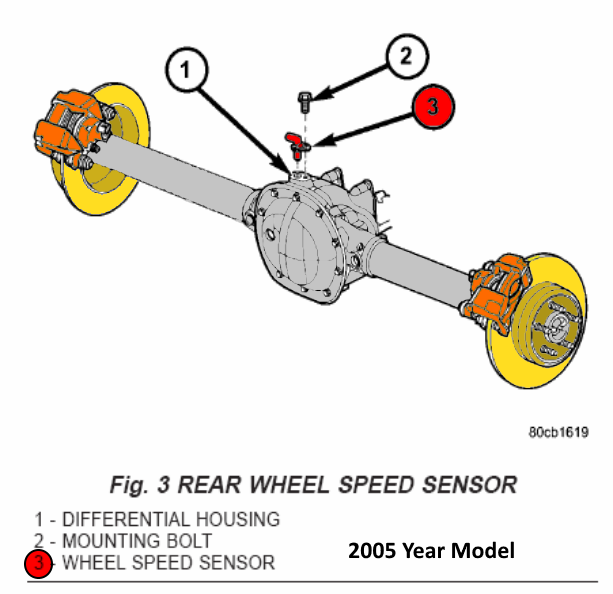 1

2

3

80cb1619

Fig. 3 REAR WHEEL SPEED SENSOR

1 - DIFFERENTIAL HOUSING
2 - MOUNTING BOLT
3 - WHEEL SPEED SENSOR

2005 Year Model