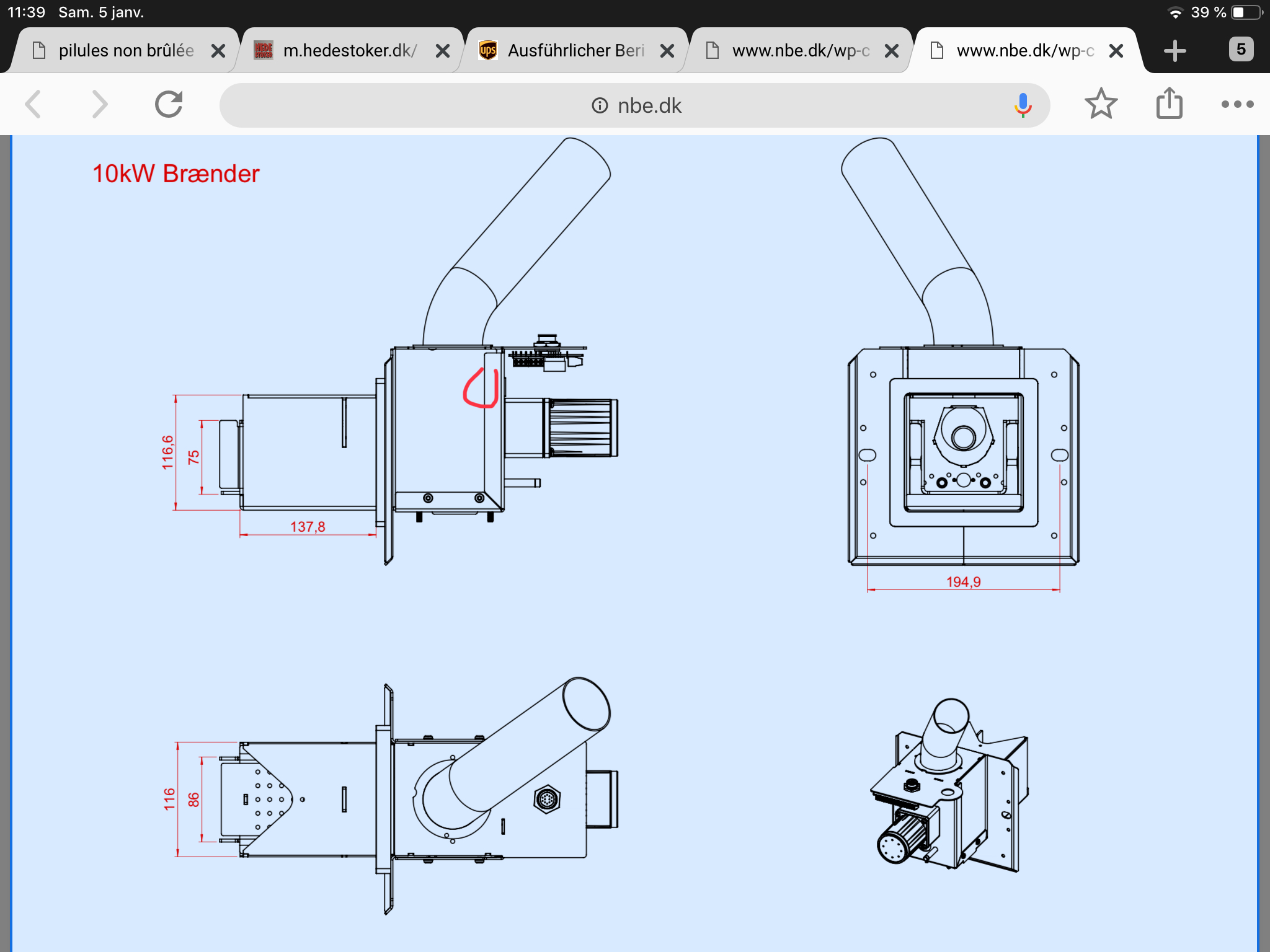 11:39 Sam. 5 janv.

39 %

pilules non brûlée

m.hedestoker.dk/

Ausführlicher Beri

www.nbe.dk/wp-c

www.nbe.dk/wp-c

5

nbe.dk

10kW Brænder

116,6

75

137,8

194,9

116

86