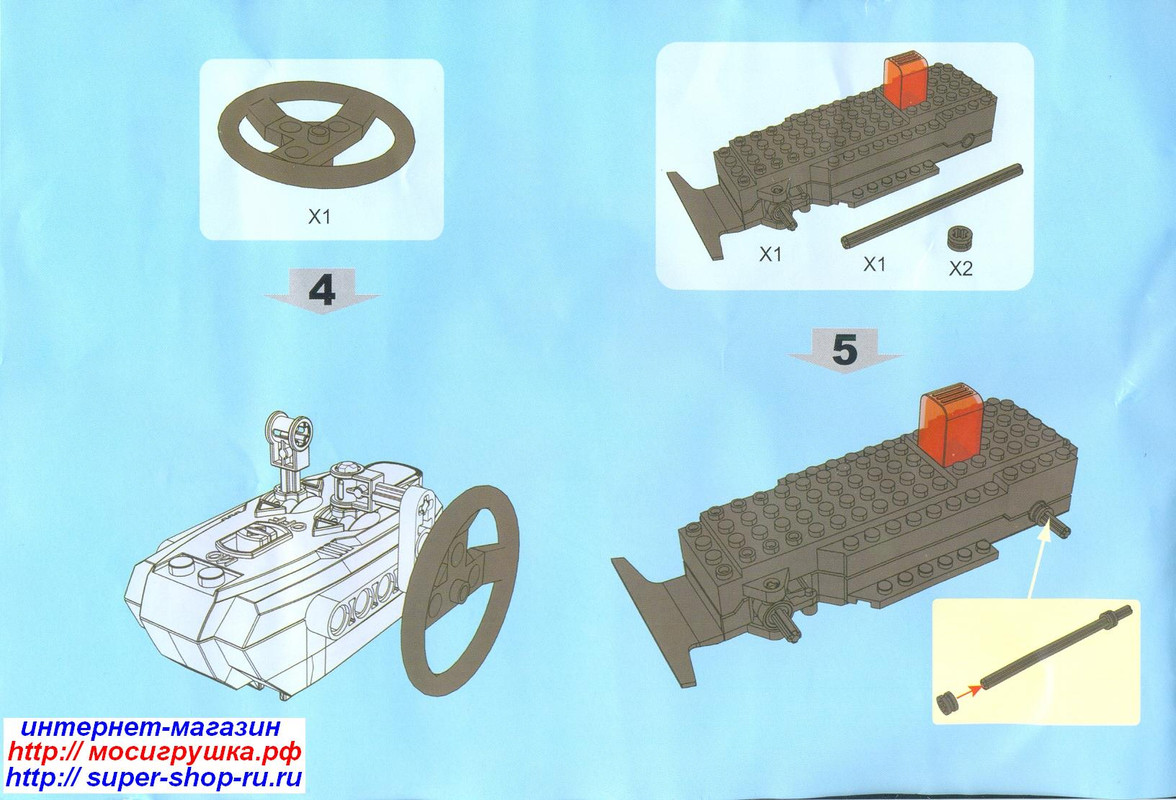 X1

4

X1

X1

X2

5

интернет-магазин
http:// мосигрушка.рф
http:// super-shop-ru.ru