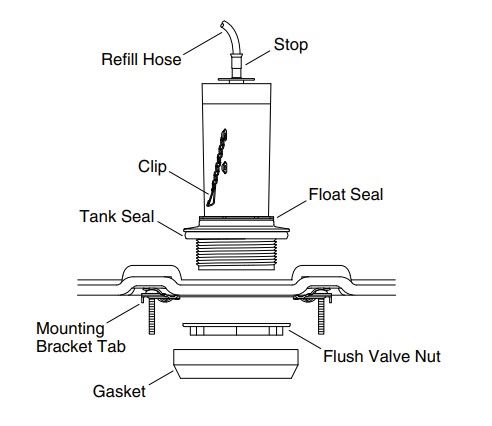 Refill Hose

Stop

Clip

Float Seal

Tank Seal

Mounting Bracket Tab

Flush Valve Nut

Gasket