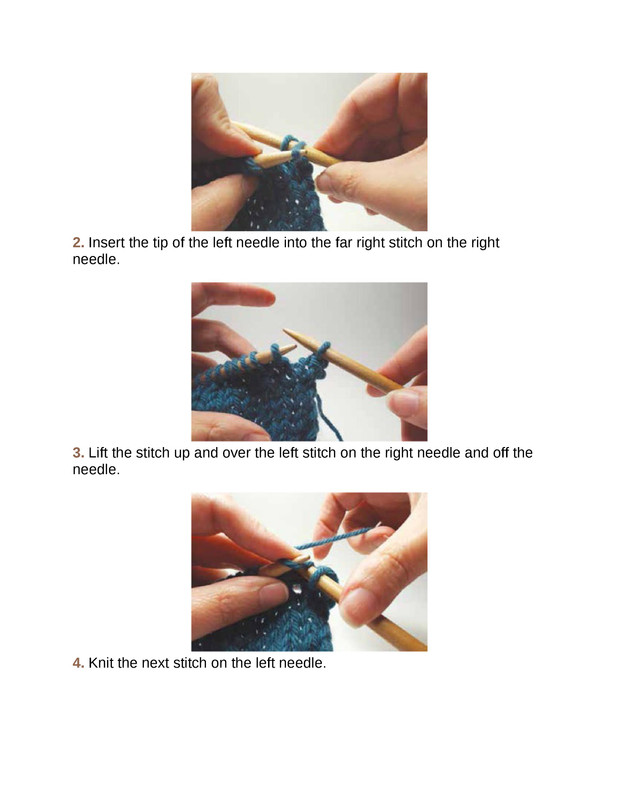 2. Insert the tip of the left needle into the far right stitch on the right needle.

3. Lift the stitch up and over the left stitch on the right needle and off the needle.

4. Knit the next stitch on the left needle.