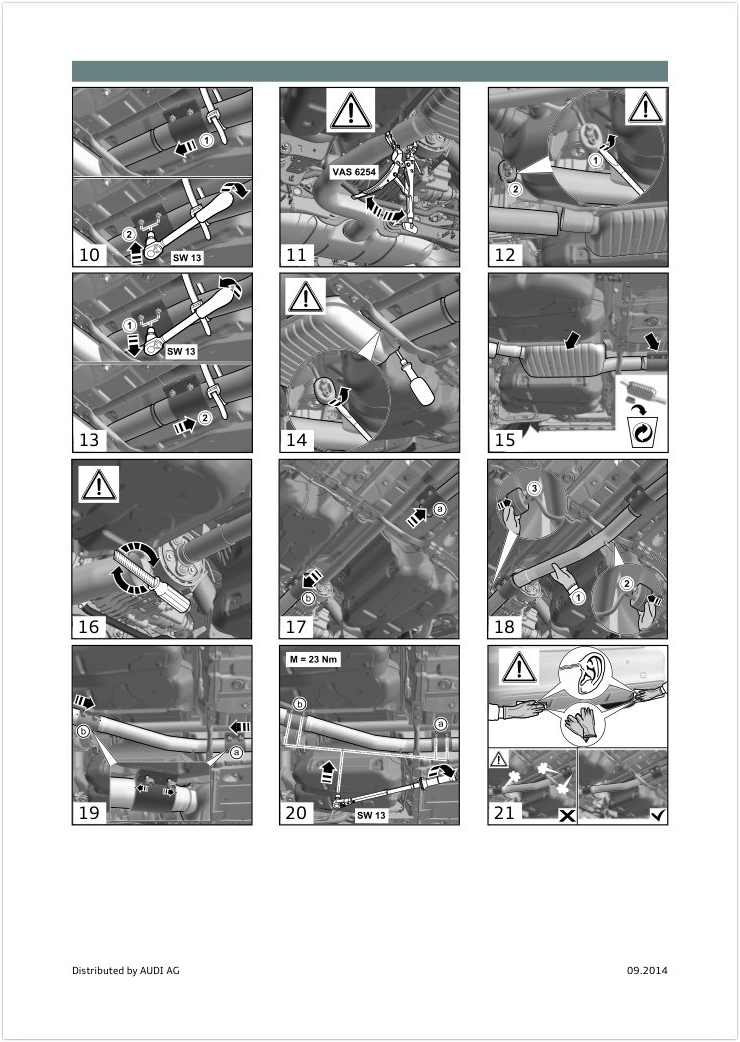 1
2
SW 13
10

VAS 6254
11

1
2
12

1
SW 13
2
13

14

15

16

a
b
17

3
1
2
18

b
a
19

M = 23 Nm
b
a
SW 13
20

21

Distributed by AUDI AG

09.2014