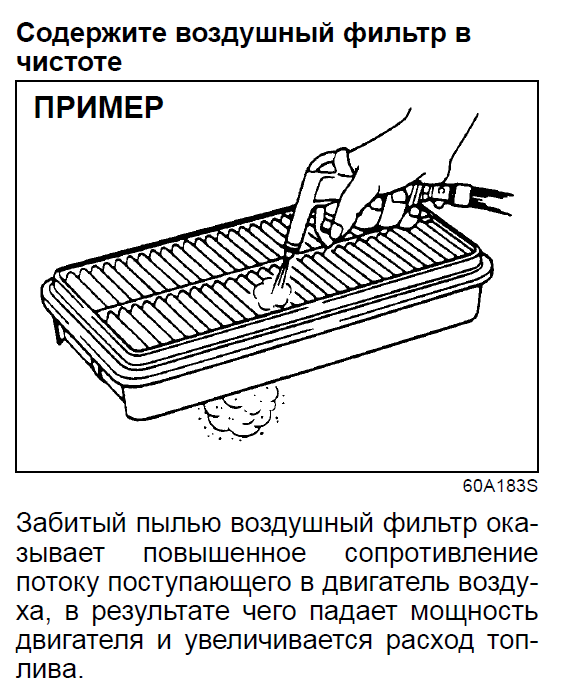 Содержите воздушный фильтр в чистоте

ПРИМЕР

60A183S

Забитый пылью воздушный фильтр оказывает повышенное сопротивление потоку поступающего в двигатель воздуха, в результате чего падает мощность двигателя и увеличивается расход топлива.