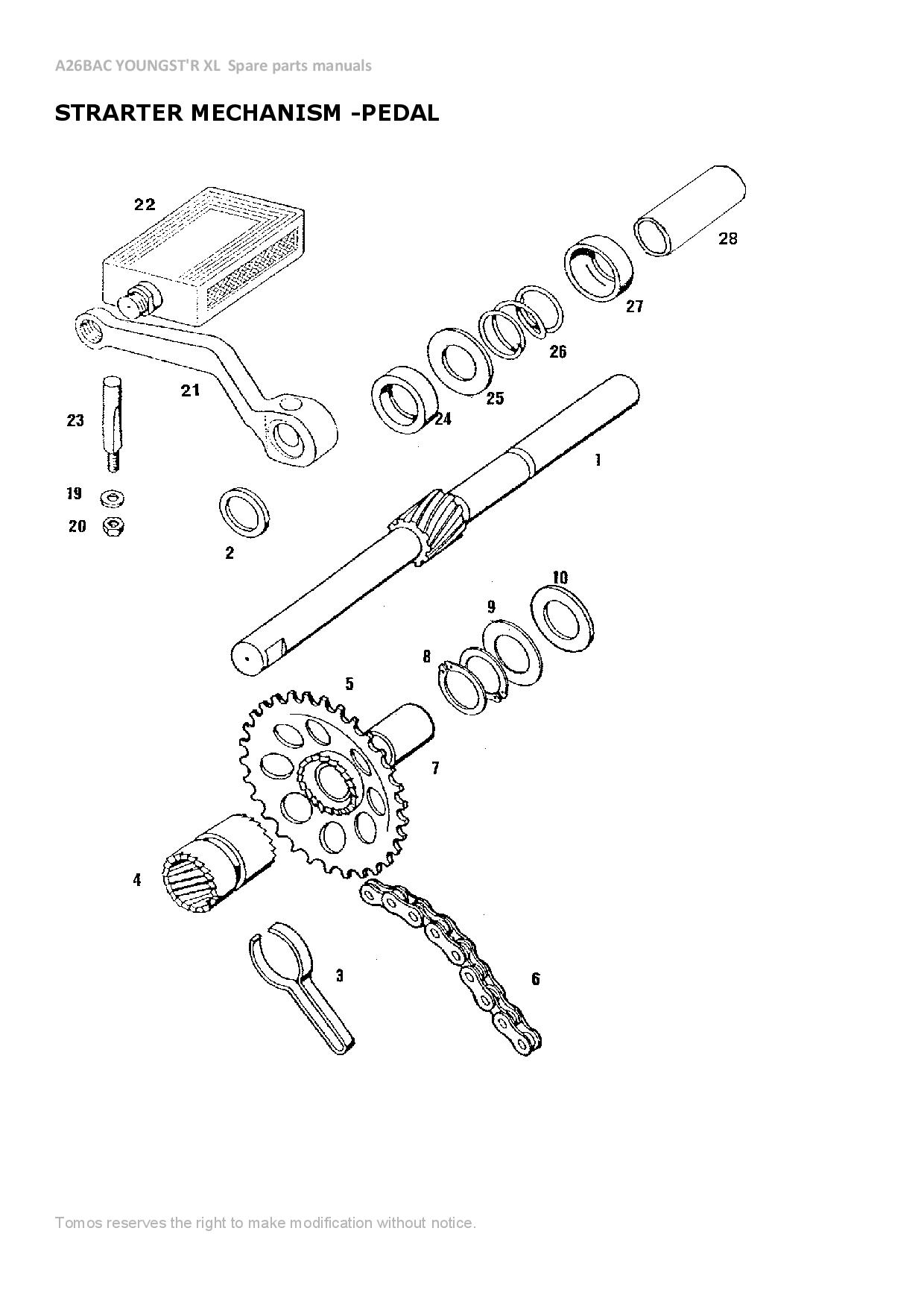 A26BAC YOUNGST'R XL Spare parts manuals

STRARTER MECHANISM -PEDAL

22

28

27

26

25

24

21

23

1

19

20

2

10

9

8

5

7

4

3

6

Tomos reserves the right to make modification without notice.