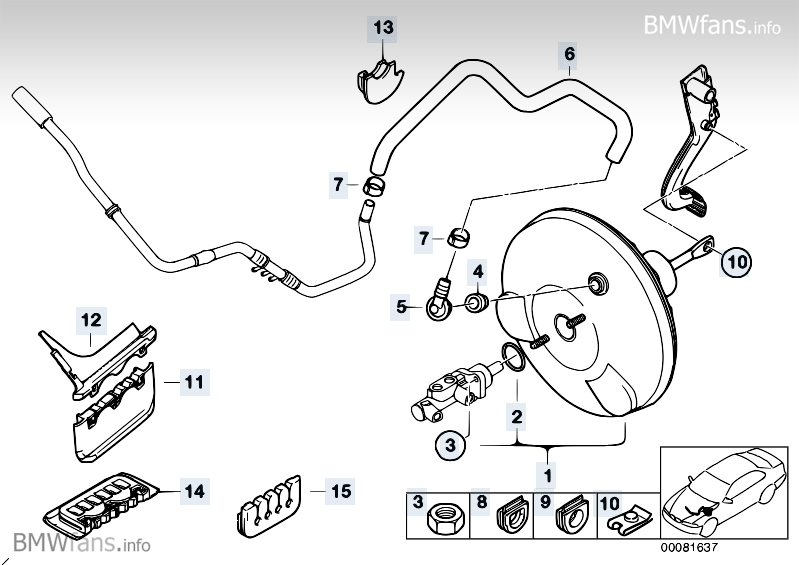 BMWfans.info

13
6
7
7
4
5
10
12
11
2
3
1
14
15
3
8
9
10

BMWfans.info
00081637