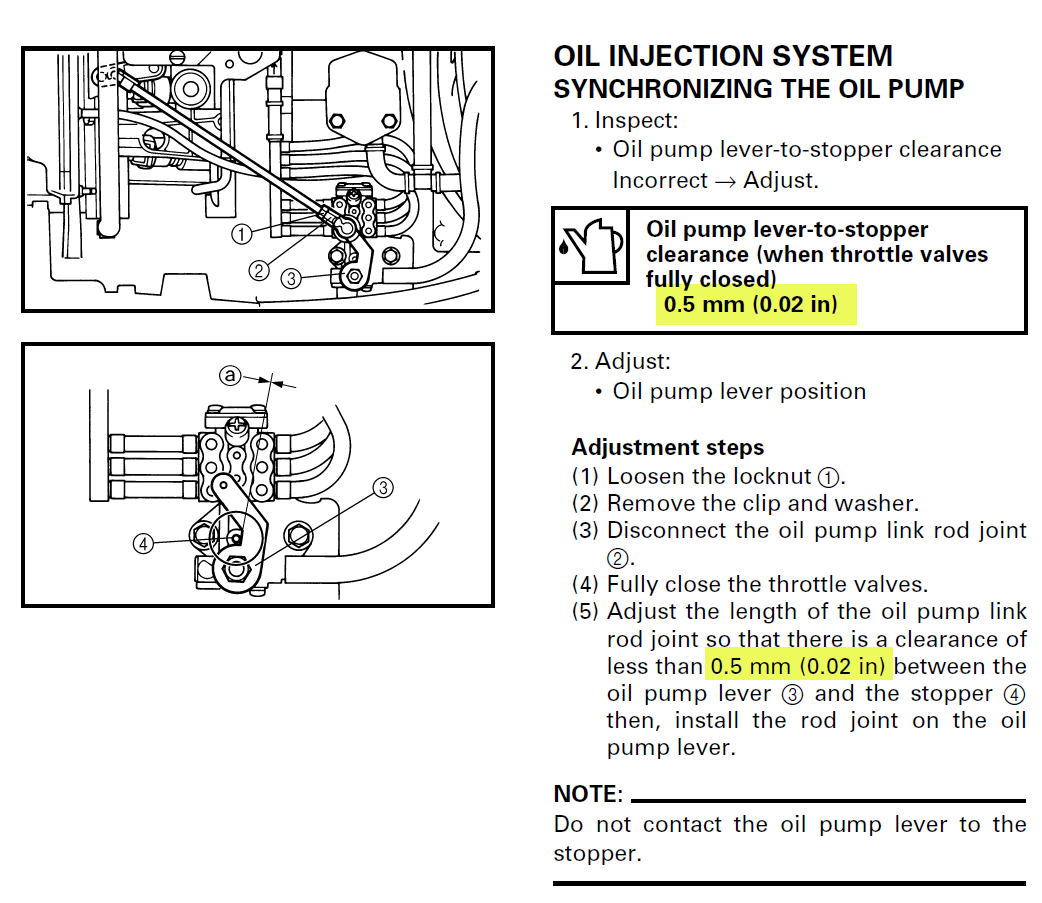 ①
②
③

ⓐ
③
④

OIL INJECTION SYSTEM
SYNCHRONIZING THE OIL PUMP

1. Inspect:
• Oil pump lever-to-stopper clearance
Incorrect → Adjust.

Oil pump lever-to-stopper clearance (when throttle valves fully closed)
0.5 mm (0.02 in)

2. Adjust:
• Oil pump lever position

Adjustment steps
(1) Loosen the locknut ①.
(2) Remove the clip and washer.
(3) Disconnect the oil pump link rod joint ②.
(4) Fully close the throttle valves.
(5) Adjust the length of the oil pump link rod joint so that there is a clearance of less than 0.5 mm (0.02 in) between the oil pump lever ③ and the stopper ④ then, install the rod joint on the oil pump lever.

NOTE:
Do not contact the oil pump lever to the stopper.