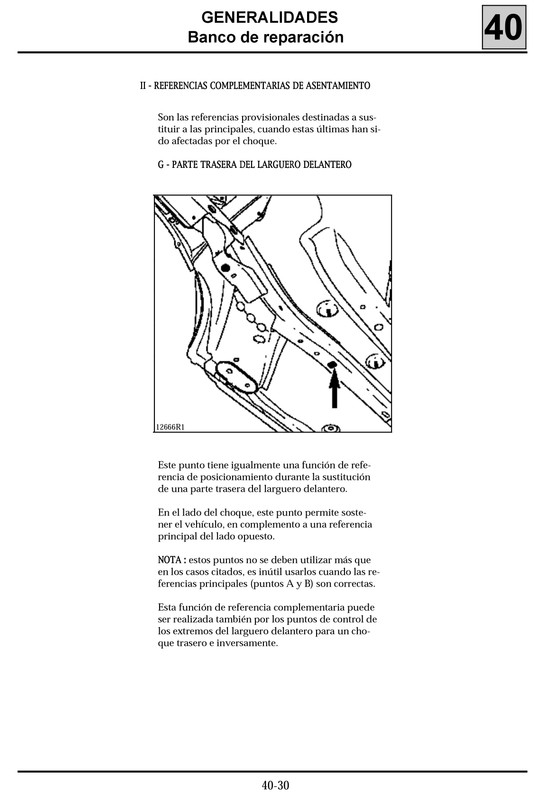 GENERALIDADES
Banco de reparación

40

II - REFERENCIAS COMPLEMENTARIAS DE ASENTAMIENTO

Son las referencias provisionales destinadas a sustituir a las principales, cuando estas últimas han sido afectadas por el choque.

G - PARTE TRASERA DEL LARGUERO DELANTERO

12666R1

Este punto tiene igualmente una función de referencia de posicionamiento durante la sustitución de una parte trasera del larguero delantero.

En el lado del choque, este punto permite sostener el vehículo, en complemento a una referencia principal del lado opuesto.

NOTA : estos puntos no se deben utilizar más que en los casos citados, es inútil usarlos cuando las referencias principales (puntos A y B) son correctas.

Esta función de referencia complementaria puede ser realizada también por los puntos de control de los extremos del larguero delantero para un choque trasero e inversamente.

40-30