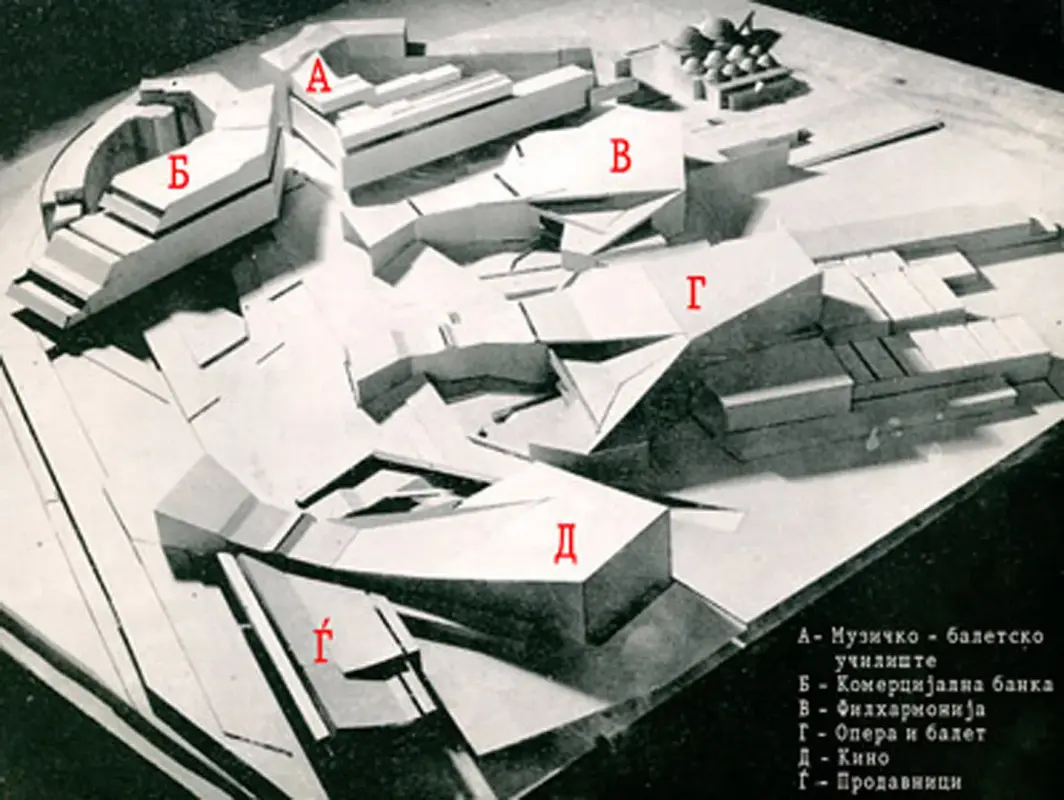 А
Б
В
Г
Д
Ѓ

А - Музичко - балетско училиште
Б - Комерцијална банка
В - Филхармонија
Г - Опера и балет
Д - Кино
Ѓ - Продавници