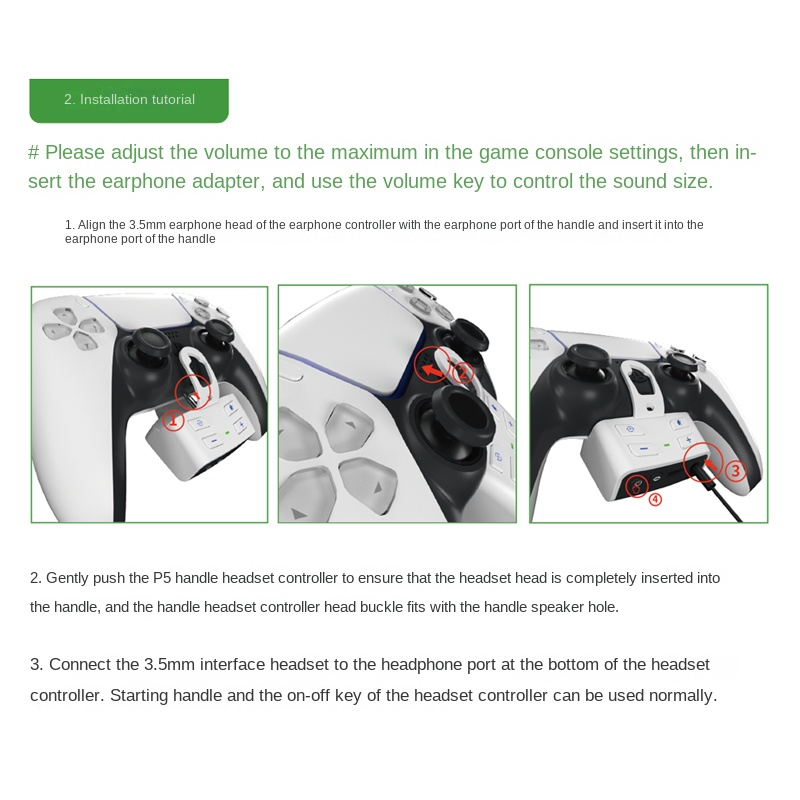 2. Installation tutorial

# Please adjust the volume to the maximum in the game console settings, then insert the earphone adapter, and use the volume key to control the sound size.

1. Align the 3.5mm earphone head of the earphone controller with the earphone port of the handle and insert it into the earphone port of the handle

1

2

3

4

2. Gently push the P5 handle headset controller to ensure that the headset head is completely inserted into the handle, and the handle headset controller head buckle fits with the handle speaker hole.

3. Connect the 3.5mm interface headset to the headphone port at the bottom of the headset controller. Starting handle and the on-off key of the headset controller can be used normally.