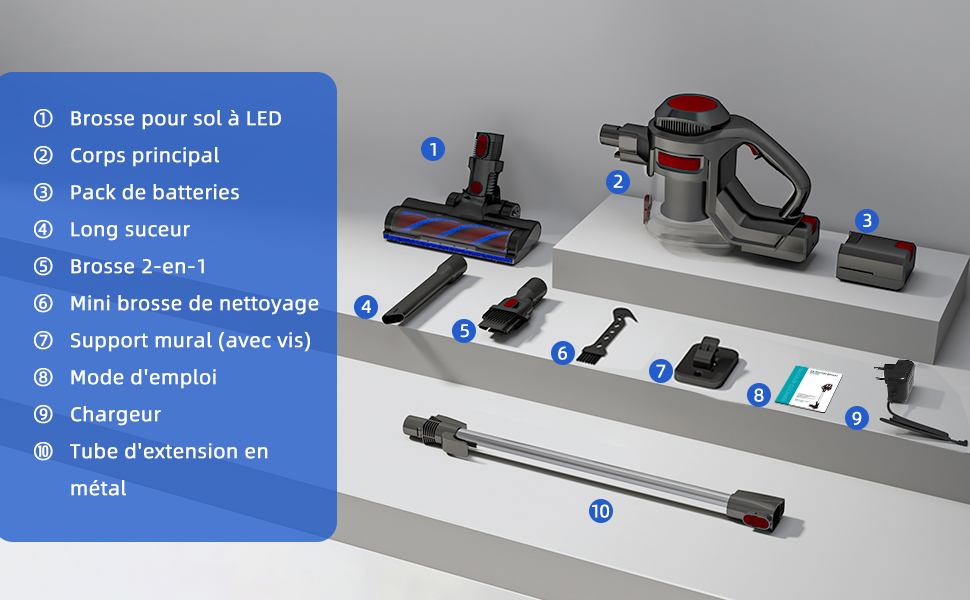 ① Brosse pour sol à LED
② Corps principal
③ Pack de batteries
④ Long suceur
⑤ Brosse 2-en-1
⑥ Mini brosse de nettoyage
⑦ Support mural (avec vis)
⑧ Mode d'emploi
⑨ Chargeur
⑩ Tube d'extension en métal

1
2
3
4
5
6
7
8
9
10