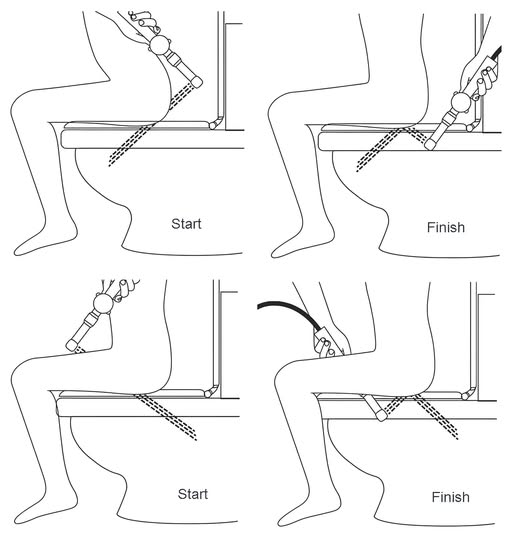 Start

Finish

Start

Finish