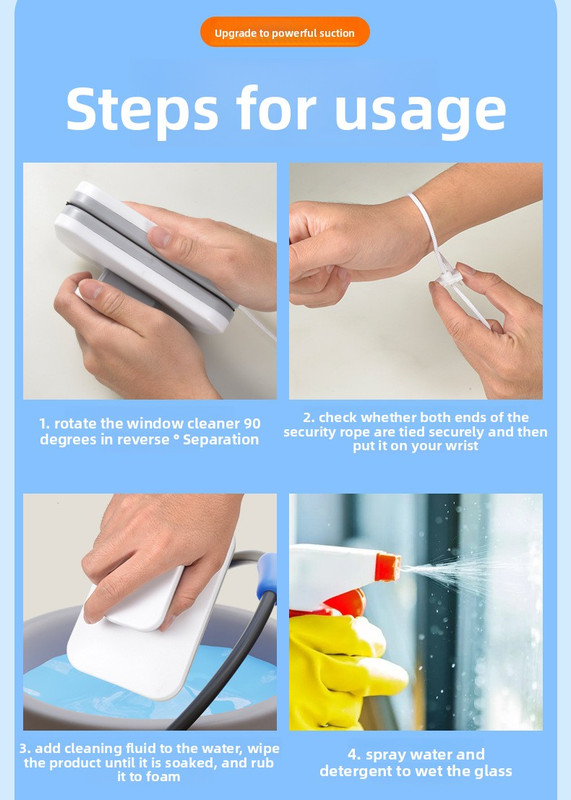 Upgrade to powerful suction

Steps for usage

1. rotate the window cleaner 90 degrees in reverse ° Separation

2. check whether both ends of the security rope are tied securely and then put it on your wrist

3. add cleaning fluid to the water, wipe the product until it is soaked, and rub it to foam

4. spray water and detergent to wet the glass