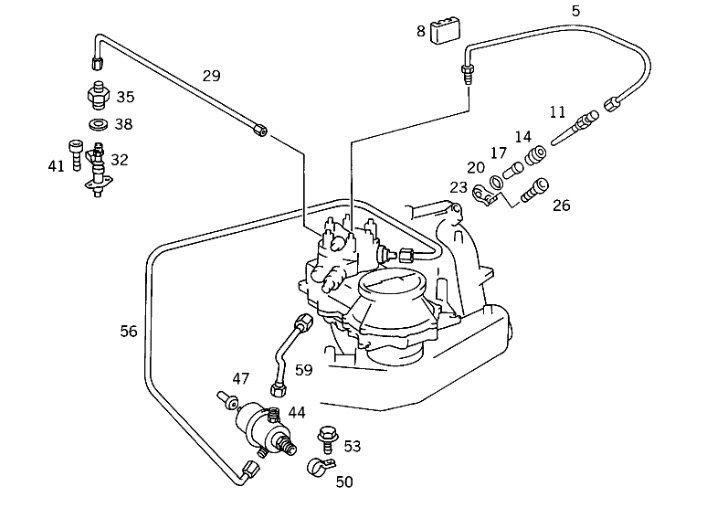 5
8
29
35
38
41
32
11
14
17
20
23
26
56
59
47
44
53
50