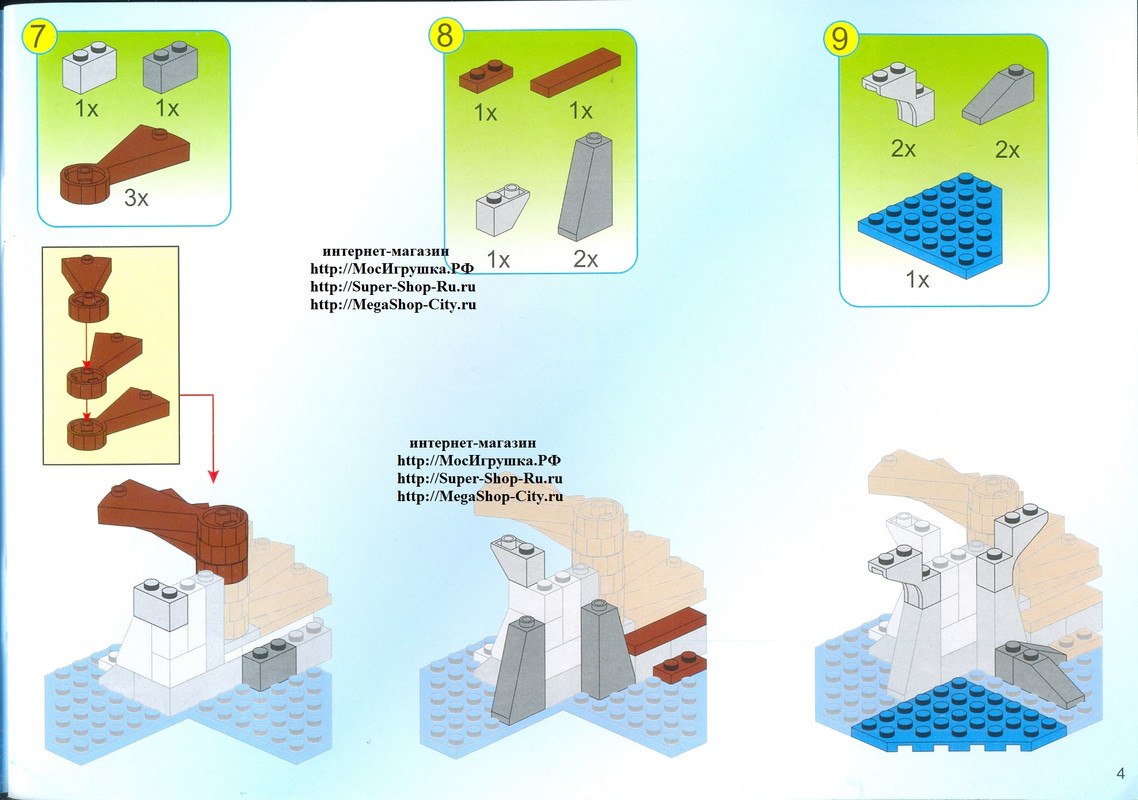 7
1x
1x
3x

8
1x
1x
1x
2x

9
2x
2x
1x

интернет-магазин
http://МосИгрушка.РФ
http://Super-Shop-Ru.ru
http://MegaShop-City.ru

интернет-магазин
http://МосИгрушка.РФ
http://Super-Shop-Ru.ru
http://MegaShop-City.ru

4