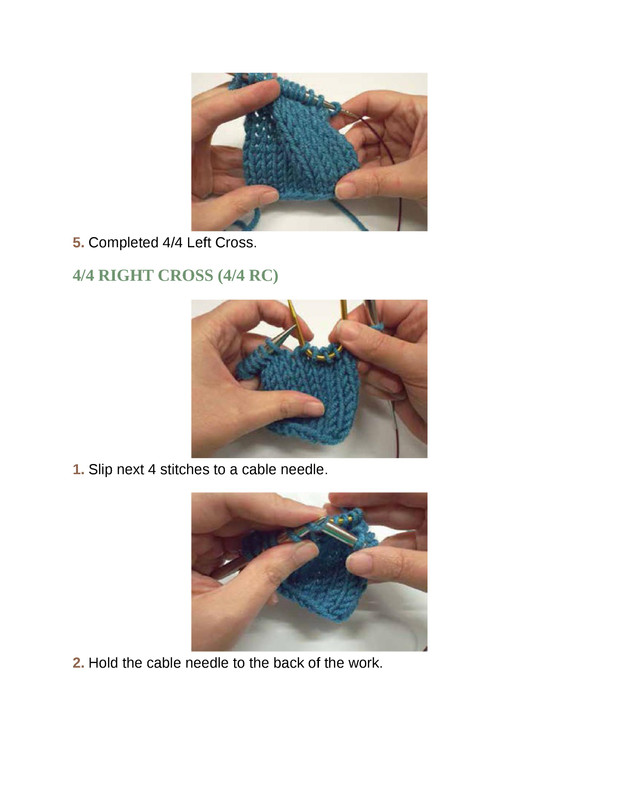 5. Completed 4/4 Left Cross.

4/4 RIGHT CROSS (4/4 RC)

1. Slip next 4 stitches to a cable needle.

2. Hold the cable needle to the back of the work.