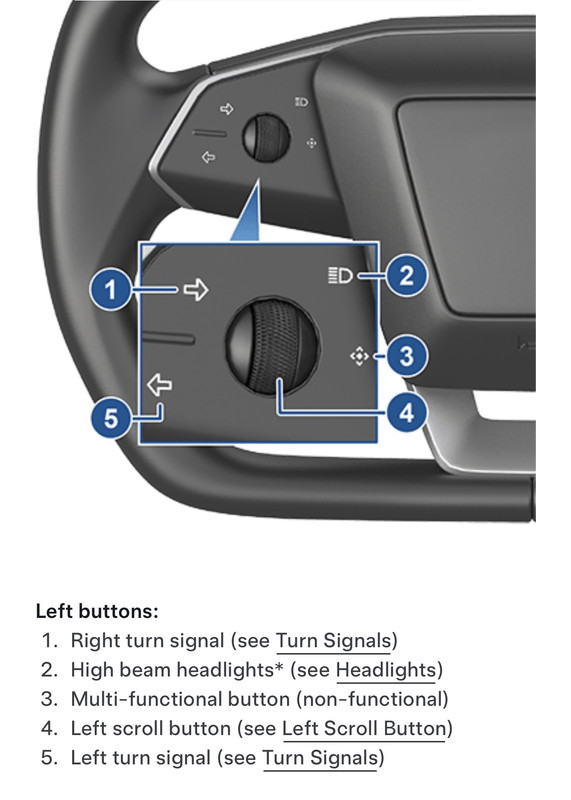 1
2
3
4
5

Left buttons:
1. Right turn signal (see Turn Signals)
2. High beam headlights* (see Headlights)
3. Multi-functional button (non-functional)
4. Left scroll button (see Left Scroll Button)
5. Left turn signal (see Turn Signals)