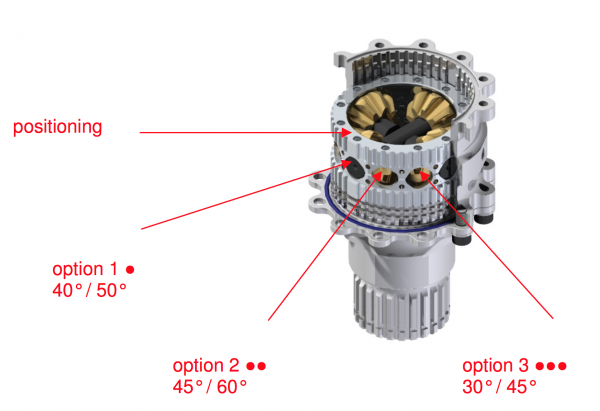 positioning

option 1 ●
40° / 50°

option 2 ●●
45° / 60°

option 3 ●●●
30° / 45°