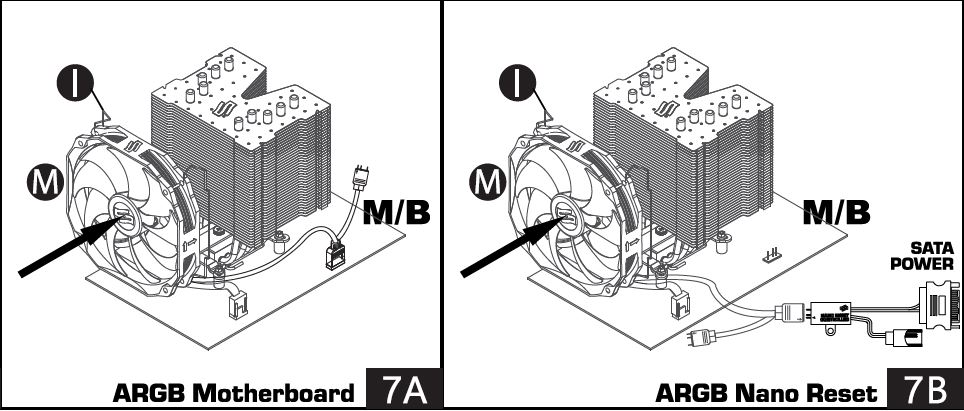 I

M

M/B

ARGB Motherboard 7A

I

M

M/B

SATA POWER

ARGB Nano Reset 7B