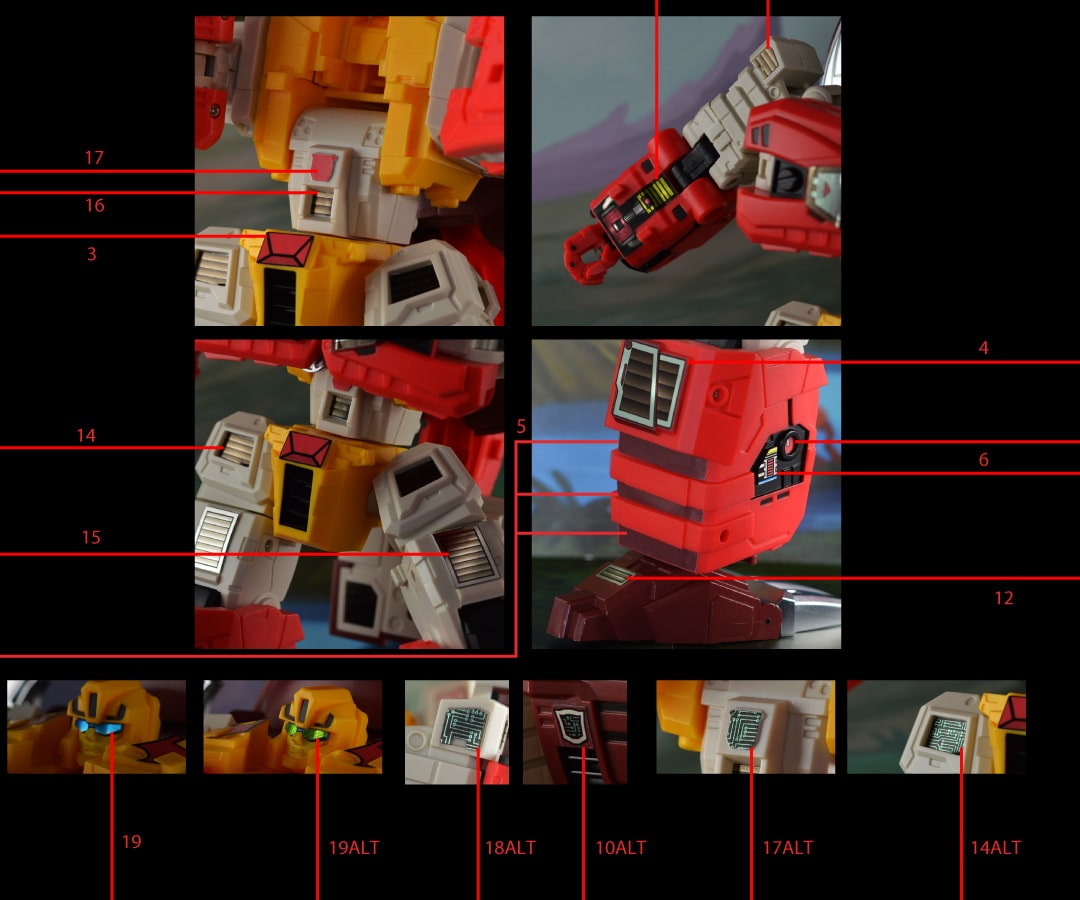 17
16
3
4
14
5
6
15
12
19
19ALT
18ALT
10ALT
17ALT
14ALT