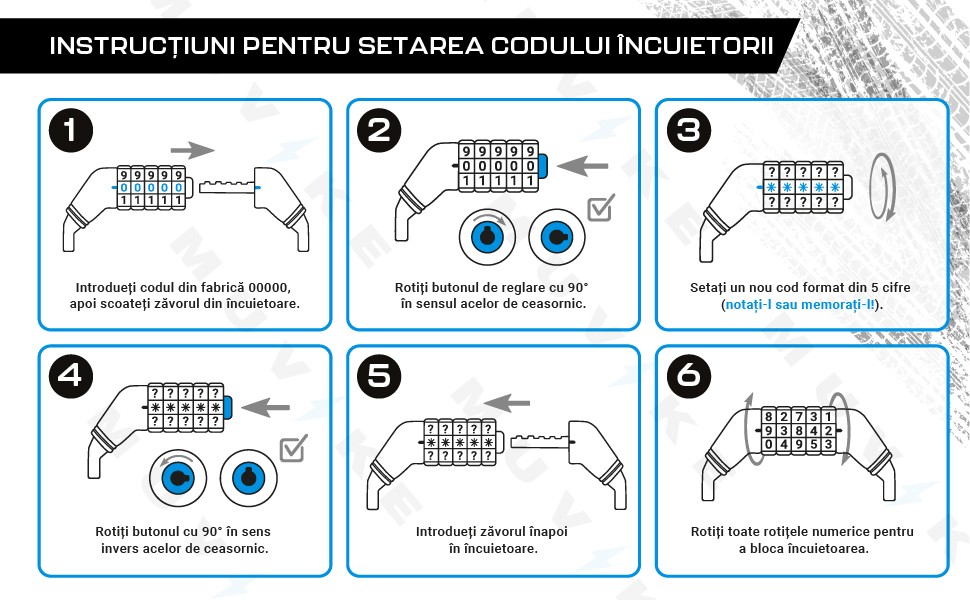 INSTRUCȚIUNI PENTRU SETAREA CODULUI ÎNCUIETORII

1

9 9 9 9 9
0 0 0 0 0
1 1 1 1 1

Introduceți codul din fabrică 00000, apoi scoateți zăvorul din încuietoare.

2

9 9 9 9 9
0 0 0 0 0
1 1 1 1 1

Rotiți butonul de reglare cu 90° în sensul acelor de ceasornic.

3

? ? ? ? ?
* * * * *
? ? ? ? ?

Setați un nou cod format din 5 cifre (notați-l sau memorați-l!).

4

? ? ? ? ?
* * * * *
? ? ? ? ?

Rotiți butonul cu 90° în sens invers acelor de ceasornic.

5

? ? ? ? ?
* * * * *
? ? ? ? ?

Introduceți zăvorul înapoi în încuietoare.

6

8 2 7 3 1
9 3 8 4 2
0 4 9 5 3

Rotiți toate rotițele numerice pentru a bloca încuietoarea.