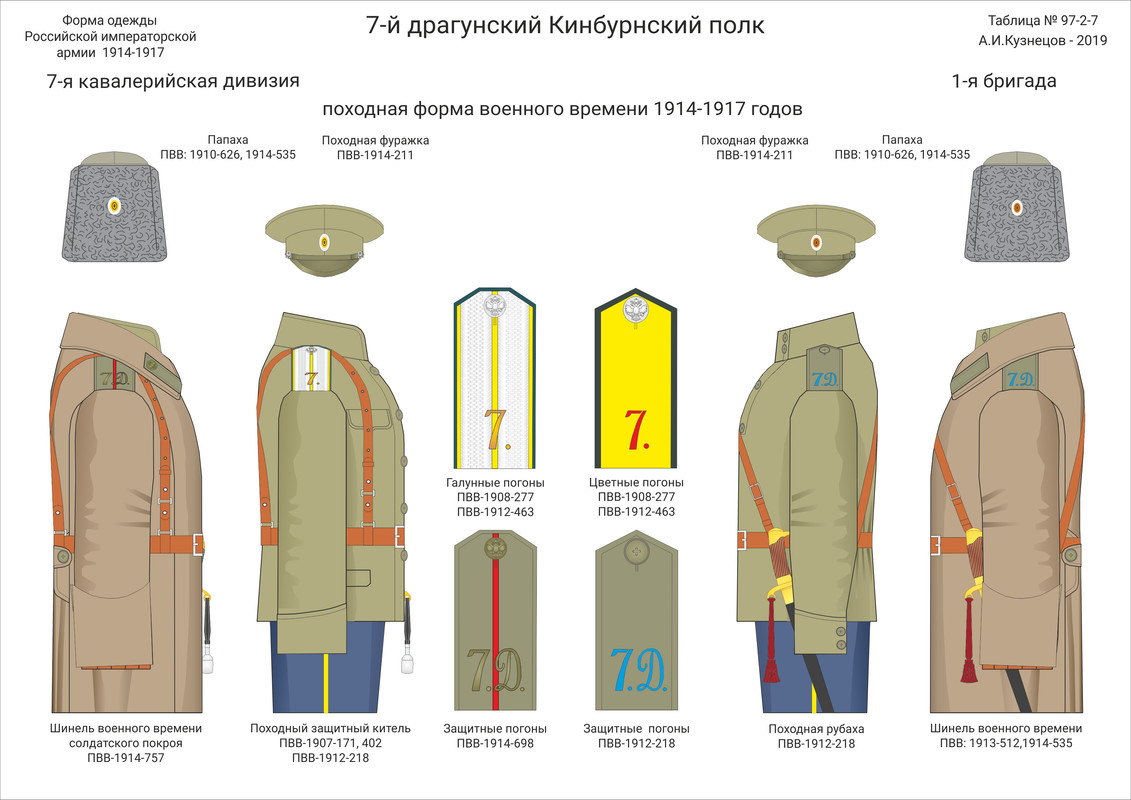 Форма одежды Российской императорской армии 1914-1917

7-й драгунский Кинбурнский полк

Таблица № 97-2-7
А.И.Кузнецов - 2019

7-я кавалерийская дивизия

1-я бригада

походная форма военного времени 1914-1917 годов

Папаха
ПВВ: 1910-626, 1914-535

Походная фуражка
ПВВ-1914-211

Походная фуражка
ПВВ-1914-211

Папаха
ПВВ: 1910-626, 1914-535

7.Д.

7.

7.

7.

7.Д.

7.Д.

Галунные погоны
ПВВ-1908-277
ПВВ-1912-463

Цветные погоны
ПВВ-1908-277
ПВВ-1912-463

7.Д.

7.Д.

Шинель военного времени солдатского покроя
ПВВ-1914-757

Походный защитный китель
ПВВ-1907-171, 402
ПВВ-1912-218

Защитные погоны
ПВВ-1914-698

Защитные погоны
ПВВ-1912-218

Походная рубаха
ПВВ-1912-218

Шинель военного времени
ПВВ: 1913-512,1914-535