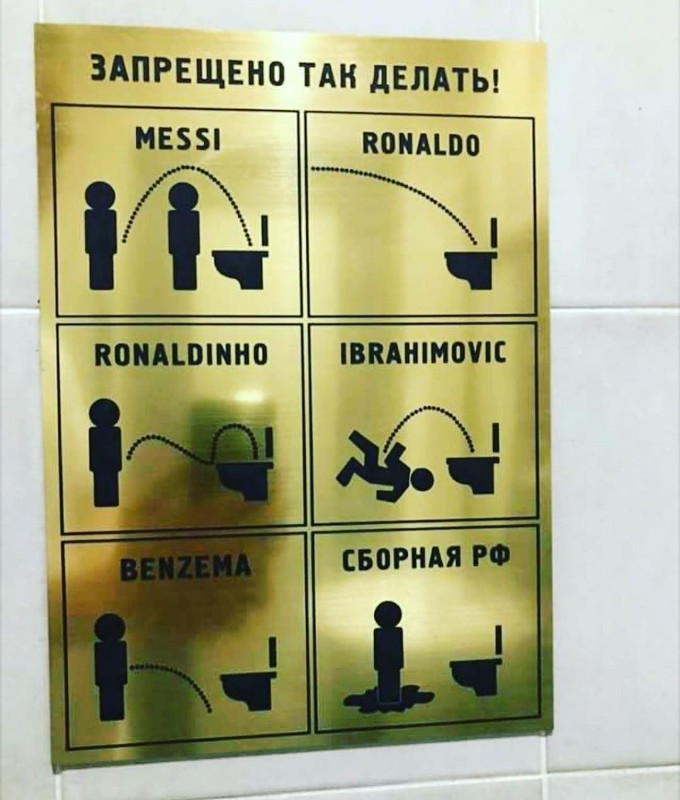 ЗАПРЕЩЕНО ТАК ДЕЛАТЬ!

MESSI

RONALDO

RONALDINHO

IBRAHIMOVIC

BENZEMA

СБОРНАЯ РФ