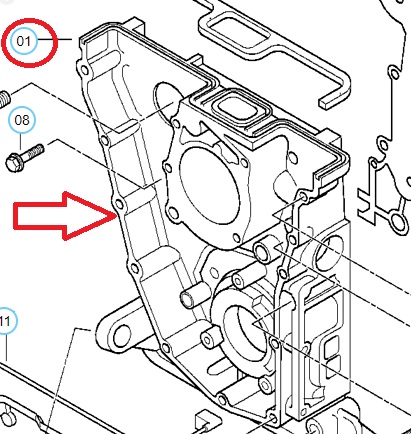 01

08

11