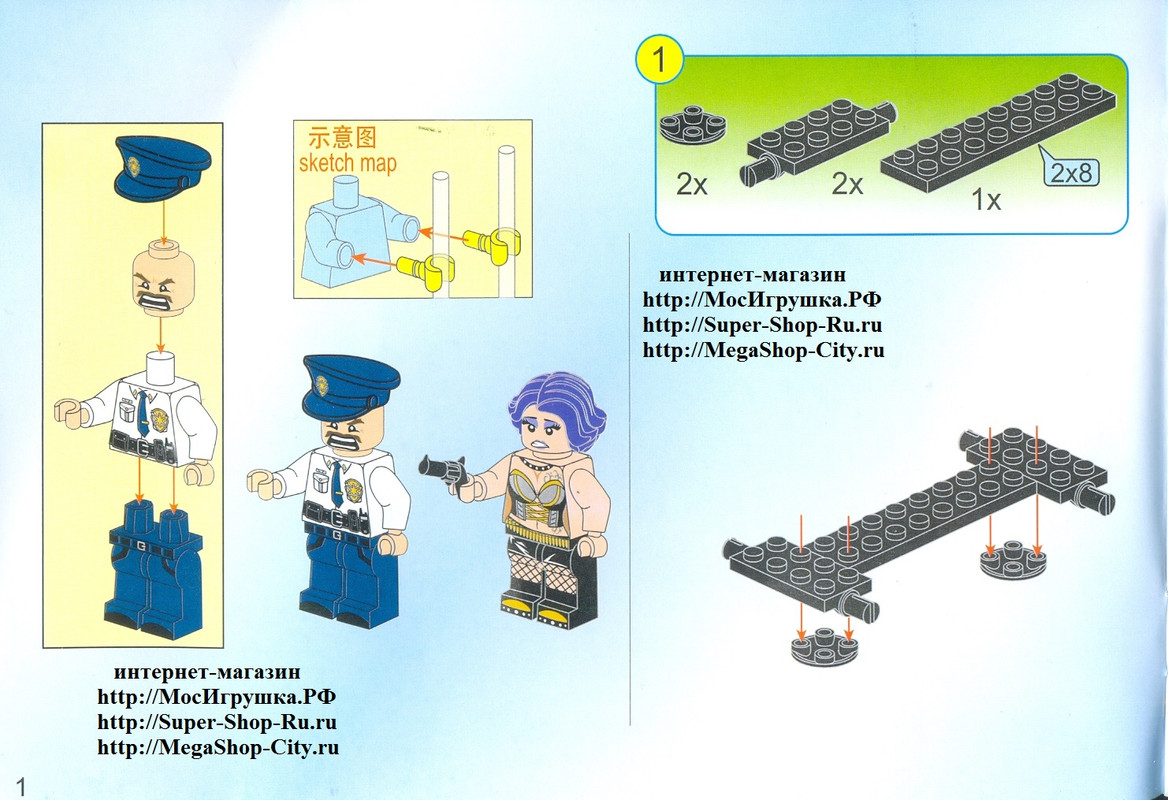 示意图
sketch map

интернет-магазин
http://МосИгрушка.РФ
http://Super-Shop-Ru.ru
http://MegaShop-City.ru

1

1

2x

2x

1x

2x8

интернет-магазин
http://МосИгрушка.РФ
http://Super-Shop-Ru.ru
http://MegaShop-City.ru