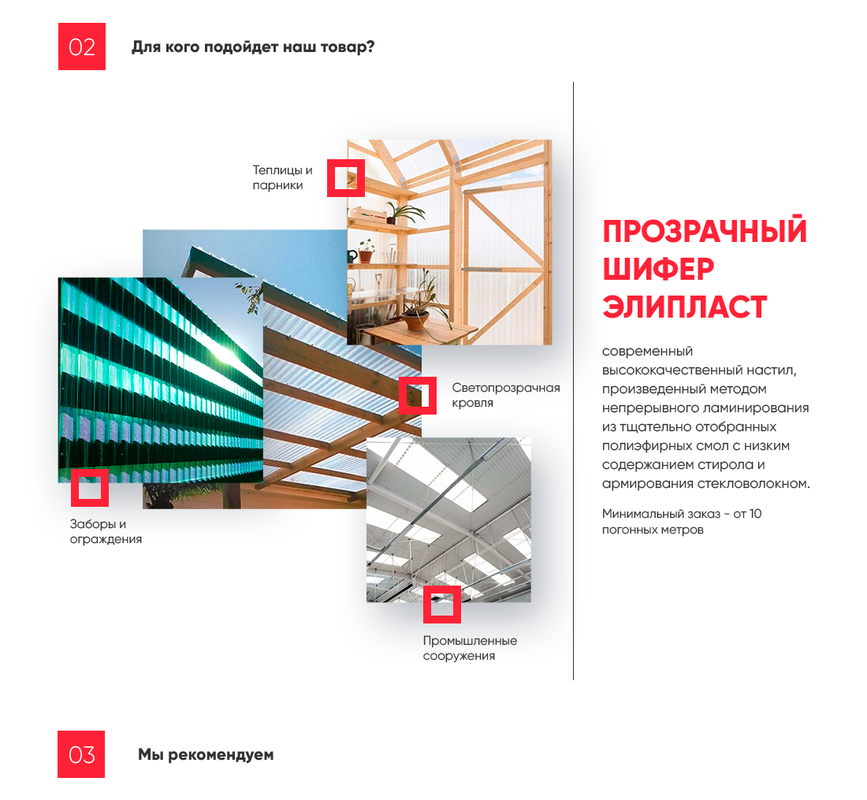 02 Для кого подойдет наш товар?

Теплицы и парники

Светопрозрачная кровля

Заборы и ограждения

Промышленные сооружения

ПРОЗРАЧНЫЙ ШИФЕР ЭЛИПЛАСТ

современный высококачественный настил, произведенный методом непрерывного ламинирования из тщательно отобранных полиэфирных смол с низким содержанием стирола и армирования стекловолокном.

Минимальный заказ - от 10 погонных метров

03 Мы рекомендуем