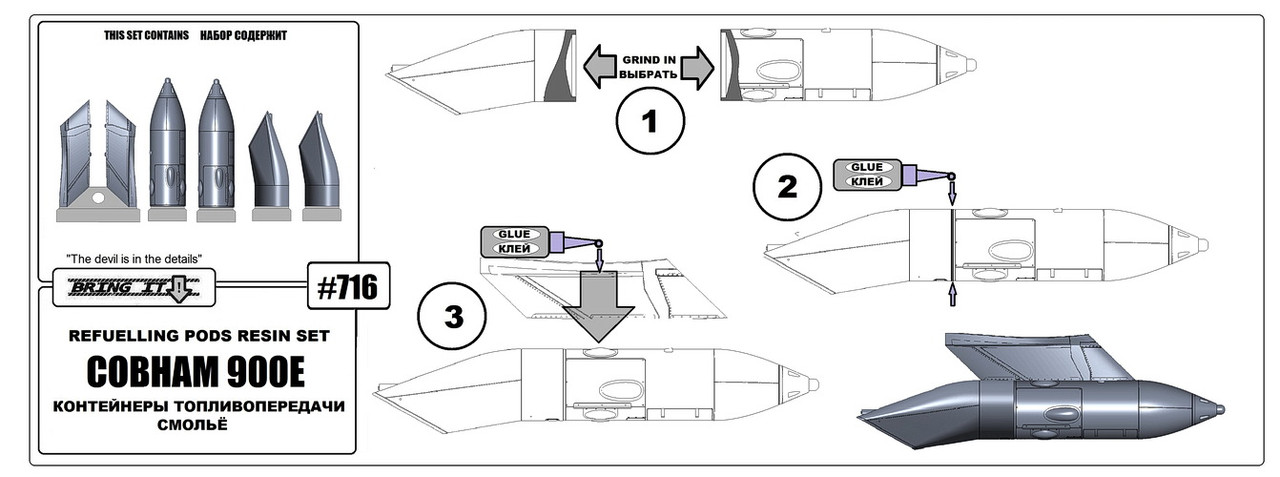 THIS SET CONTAINS НАБОР СОДЕРЖИТ

"The devil is in the details"

BRING IT

#716

REFUELLING PODS RESIN SET

COBHAM 900E

КОНТЕЙНЕРЫ ТОПЛИВОПЕРЕДАЧИ СМОЛЬЁ

GRIND IN
ВЫБРАТЬ

1

2

GLUE
КЛЕЙ

GLUE
КЛЕЙ

3