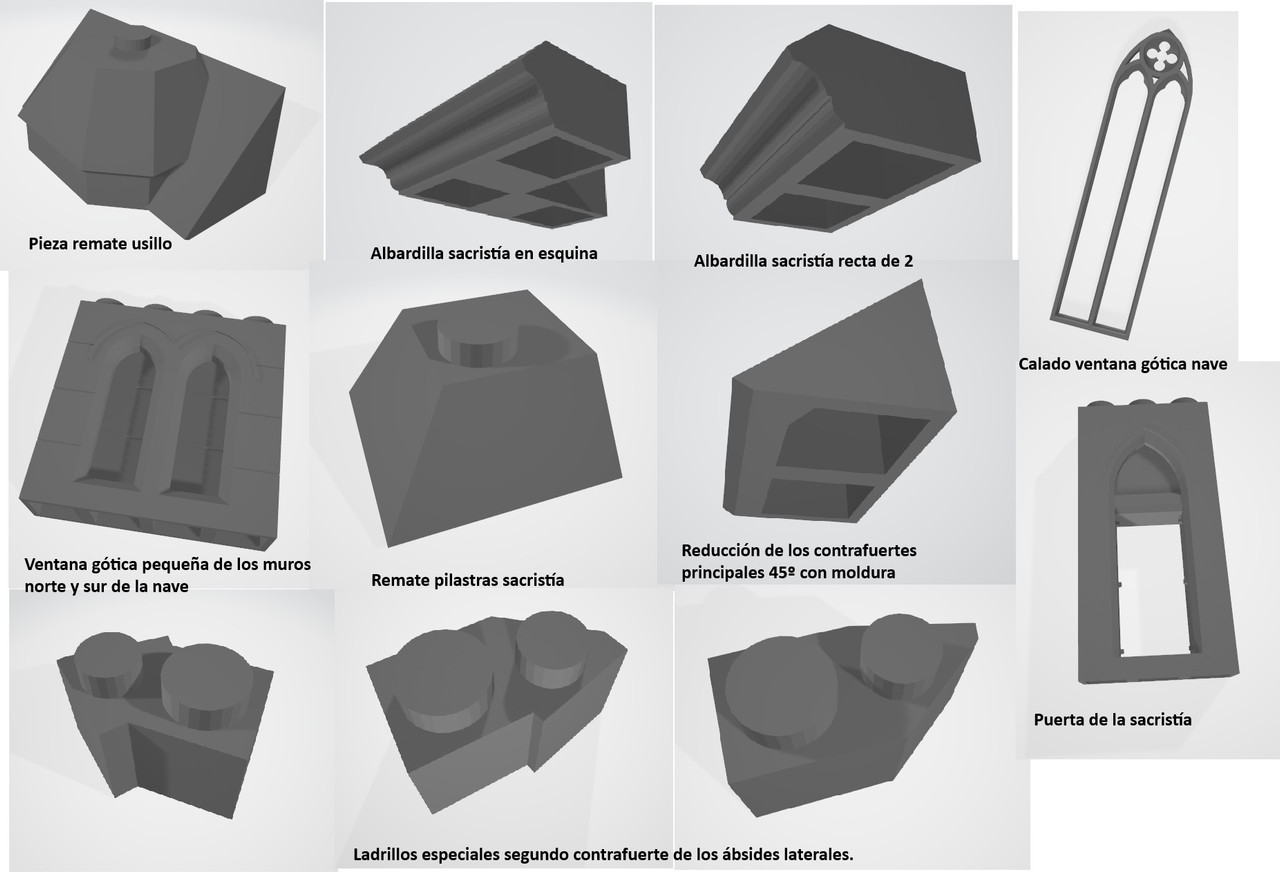 Pieza remate usillo

Albardilla sacristía en esquina

Albardilla sacristía recta de 2

Calado ventana gótica nave

Ventana gótica pequeña de los muros norte y sur de la nave

Remate pilastras sacristía

Reducción de los contrafuertes principales 45º con moldura

Puerta de la sacristía

Ladrillos especiales segundo contrafuerte de los ábsides laterales.