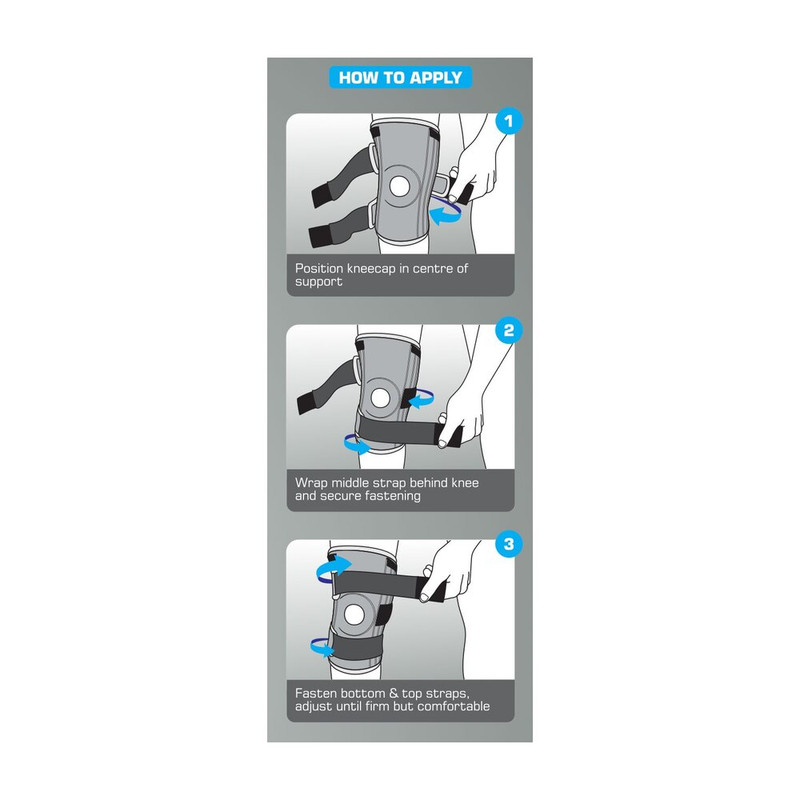 HOW TO APPLY

1

Position kneecap in centre of support

2

Wrap middle strap behind knee and secure fastening

3

Fasten bottom & top straps, adjust until firm but comfortable