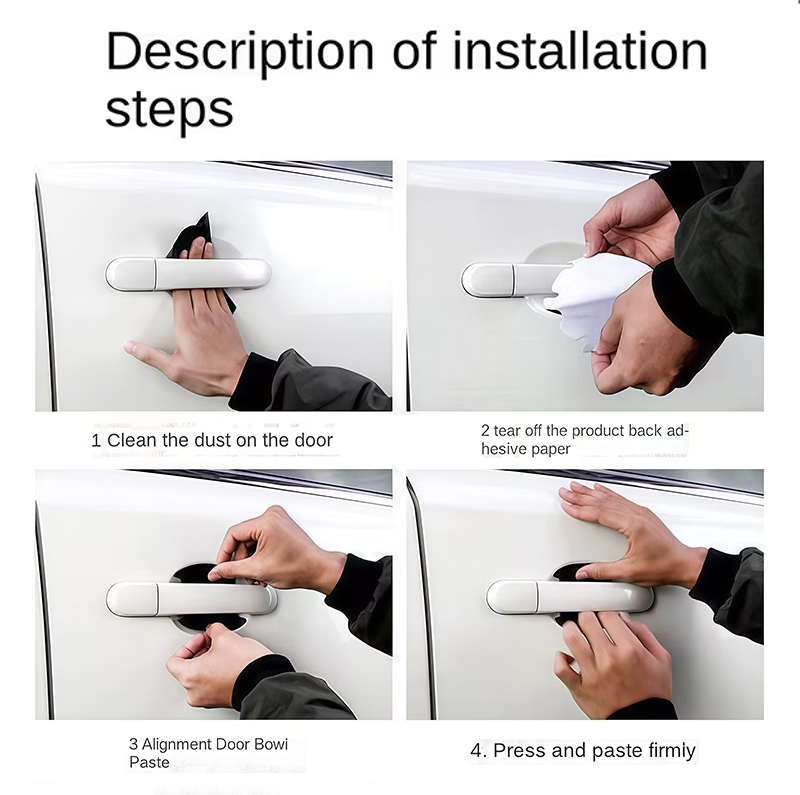 Description of installation steps

1 Clean the dust on the door

2 tear off the product back adhesive paper

3 Alignment Door Bowi Paste

4. Press and paste firmly