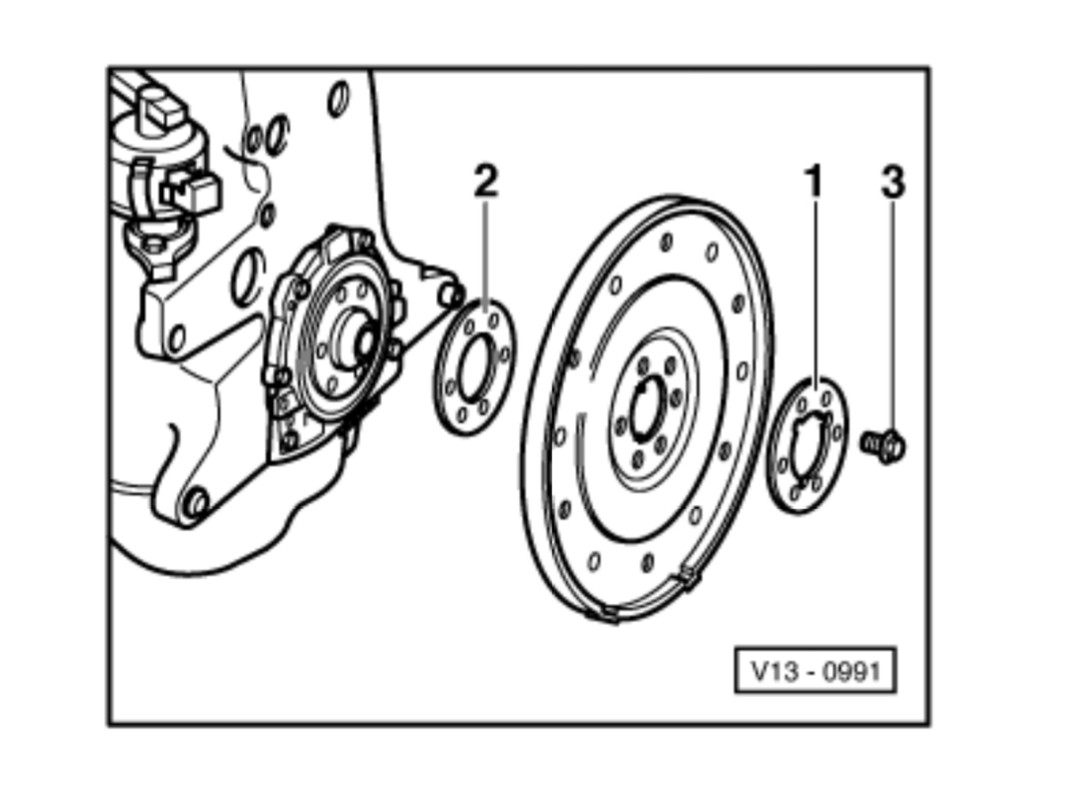 2

1

3

V13 - 0991