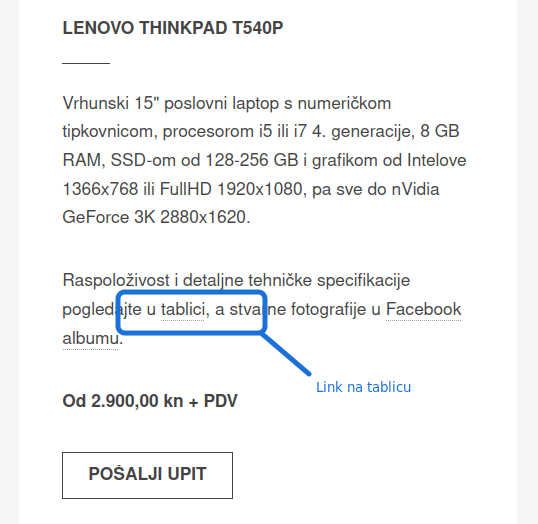 LENOVO THINKPAD T540P

Vrhunski 15" poslovni laptop s numeričkom tipkovnicom, procesorom i5 ili i7 4. generacije, 8 GB RAM, SSD-om od 128-256 GB i grafikom od Intelove 1366x768 ili FullHD 1920x1080, pa sve do nVidia GeForce 3K 2880x1620.

Raspoloživost i detaljne tehničke specifikacije pogledajte u tablici, a stvarne fotografije u Facebook albumu.

Link na tablicu

Od 2.900,00 kn + PDV

POŠALJI UPIT