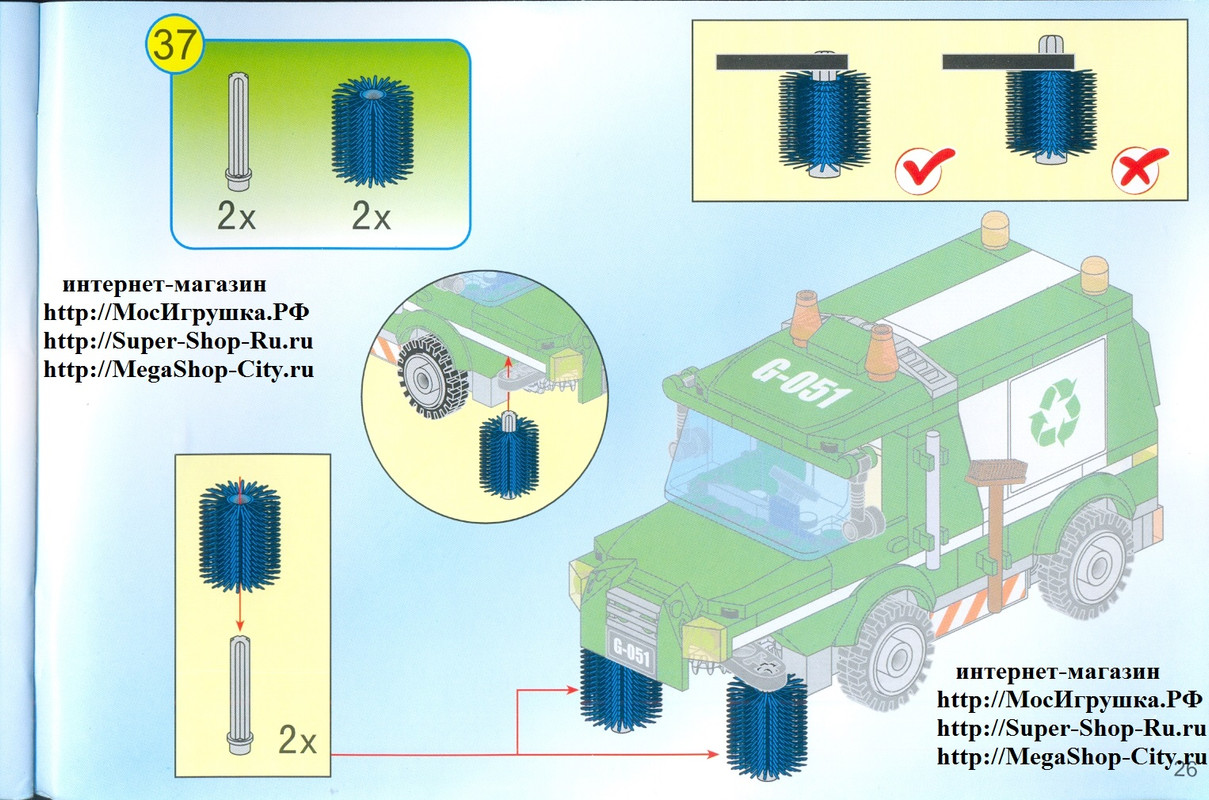 37

2x 2x

интернет-магазин
http://МосИгрушка.РФ
http://Super-Shop-Ru.ru
http://MegaShop-City.ru

G-051

G-051

2x

интернет-магазин
http://МосИгрушка.РФ
http://Super-Shop-Ru.ru
http://MegaShop-City.ru

26