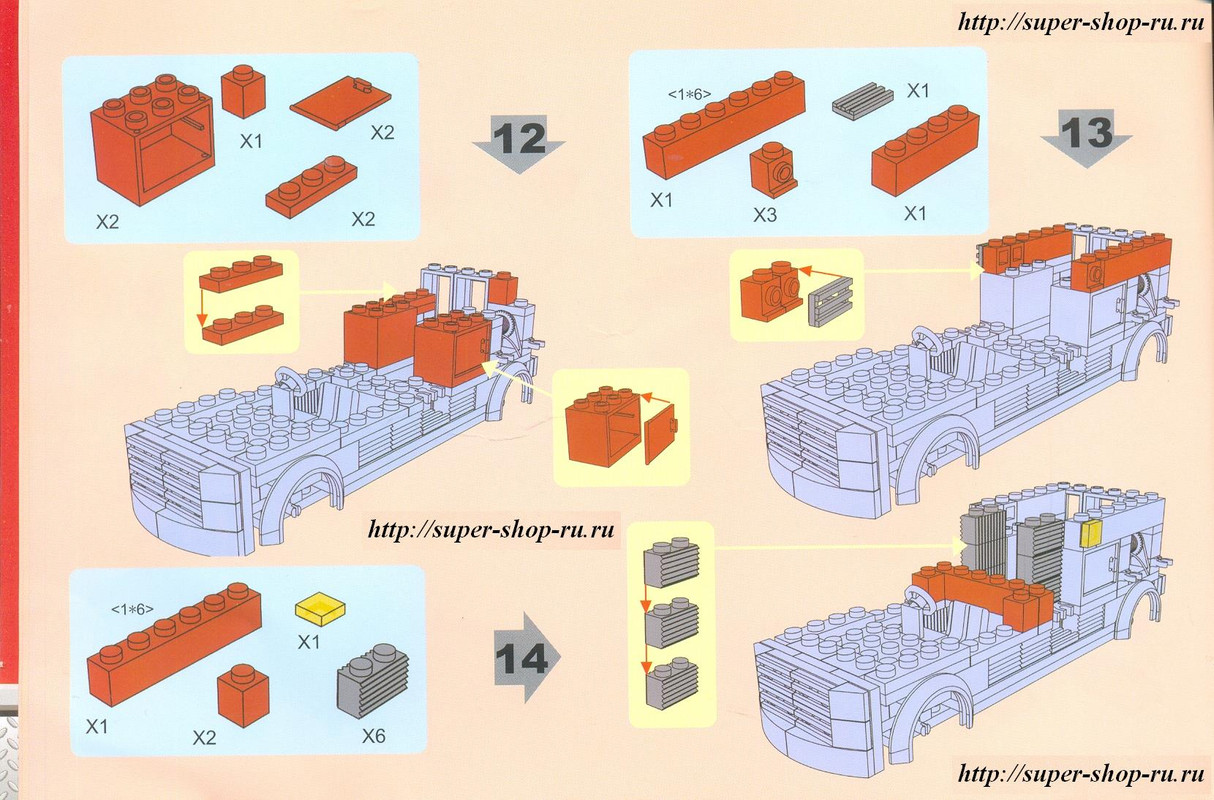 http://super-shop-ru.ru

X1
X2
X2
X2

12

<1*6>
X1
X1
X3
X1

13

http://super-shop-ru.ru

<1*6>
X1
X1
X2
X6

14

http://super-shop-ru.ru