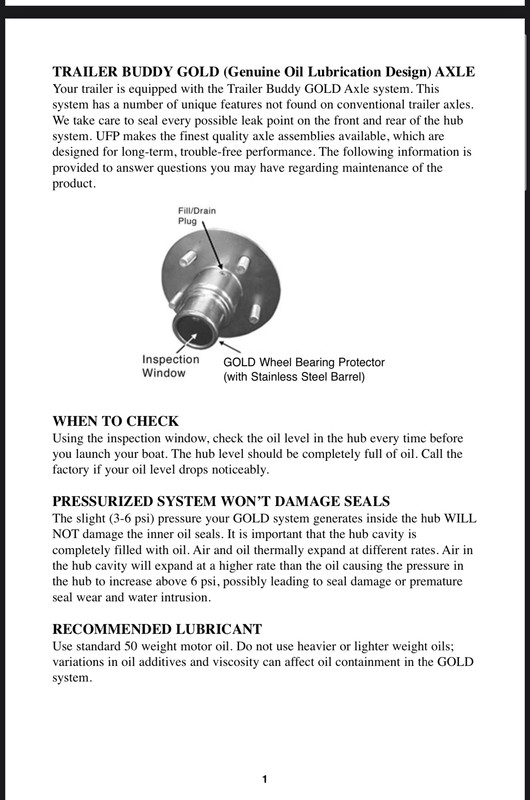 TRAILER BUDDY GOLD (Genuine Oil Lubrication Design) AXLE
Your trailer is equipped with the Trailer Buddy GOLD Axle system. This system has a number of unique features not found on conventional trailer axles. We take care to seal every possible leak point on the front and rear of the hub system. UFP makes the finest quality axle assemblies available, which are designed for long-term, trouble-free performance. The following information is provided to answer questions you may have regarding maintenance of the product.

Fill/Drain Plug

Inspection Window

GOLD Wheel Bearing Protector (with Stainless Steel Barrel)

WHEN TO CHECK
Using the inspection window, check the oil level in the hub every time before you launch your boat. The hub level should be completely full of oil. Call the factory if your oil level drops noticeably.

PRESSURIZED SYSTEM WON'T DAMAGE SEALS
The slight (3-6 psi) pressure your GOLD system generates inside the hub WILL NOT damage the inner oil seals. It is important that the hub cavity is completely filled with oil. Air and oil thermally expand at different rates. Air in the hub cavity will expand at a higher rate than the oil causing the pressure in the hub to increase above 6 psi, possibly leading to seal damage or premature seal wear and water intrusion.

RECOMMENDED LUBRICANT
Use standard 50 weight motor oil. Do not use heavier or lighter weight oils; variations in oil additives and viscosity can affect oil containment in the GOLD system.

1