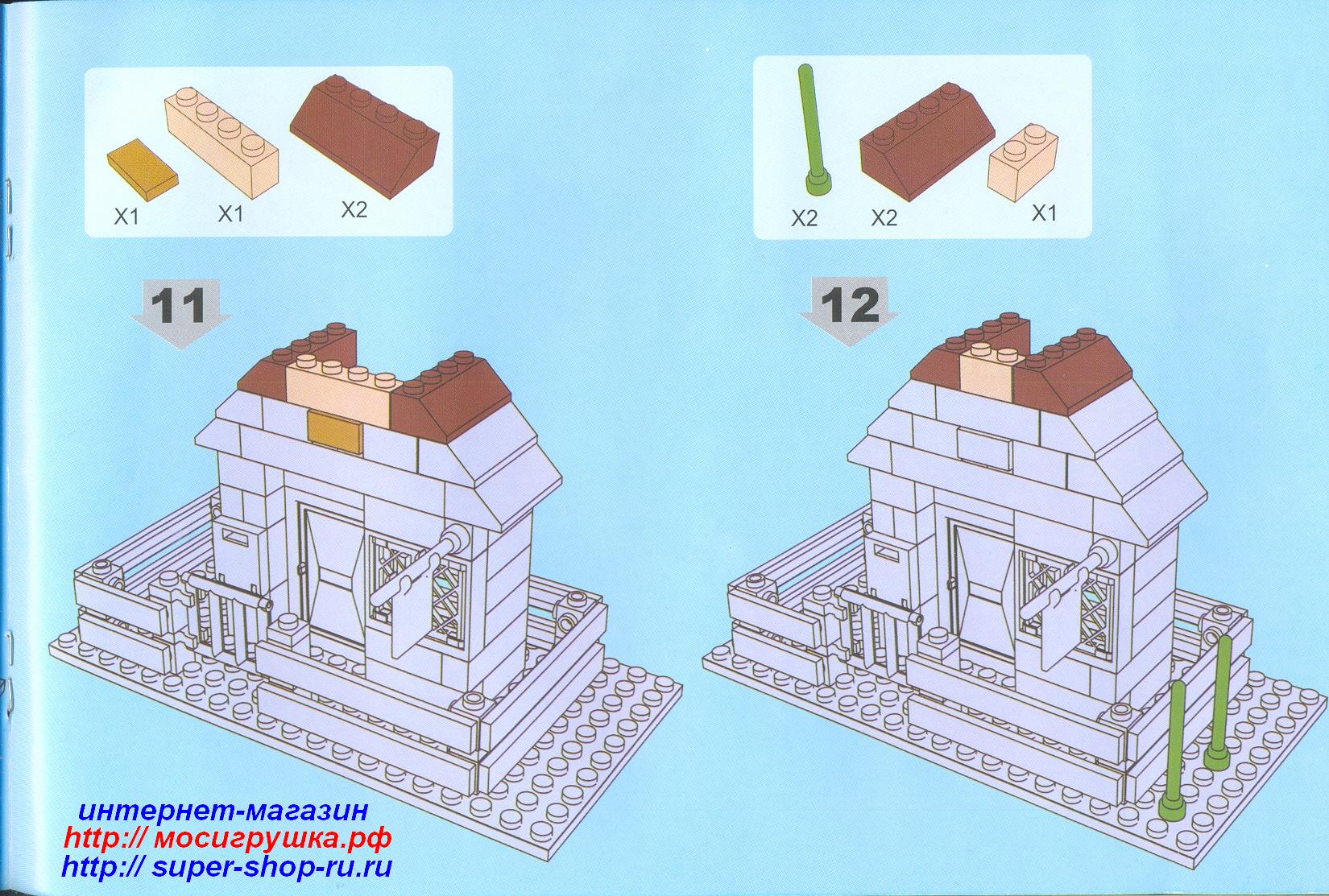 X1 X1 X2

11

X2 X2 X1

12

интернет-магазин
http:// мосигрушка.рф
http:// super-shop-ru.ru