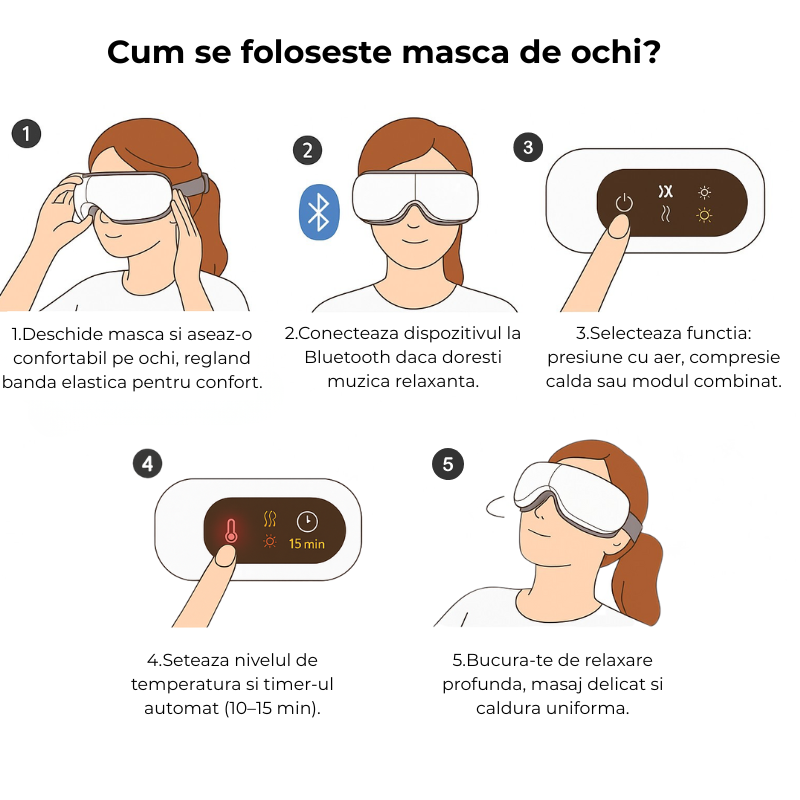 Cum se foloseste masca de ochi?

1

1.Deschide masca si aseaz-o confortabil pe ochi, regland banda elastica pentru confort.

2

2.Conecteaza dispozitivul la Bluetooth daca doresti muzica relaxanta.

3

3.Selecteaza functia: presiune cu aer, compresie calda sau modul combinat.

4

15 min

4.Seteaza nivelul de temperatura si timer-ul automat (10–15 min).

5

5.Bucura-te de relaxare profunda, masaj delicat si caldura uniforma.