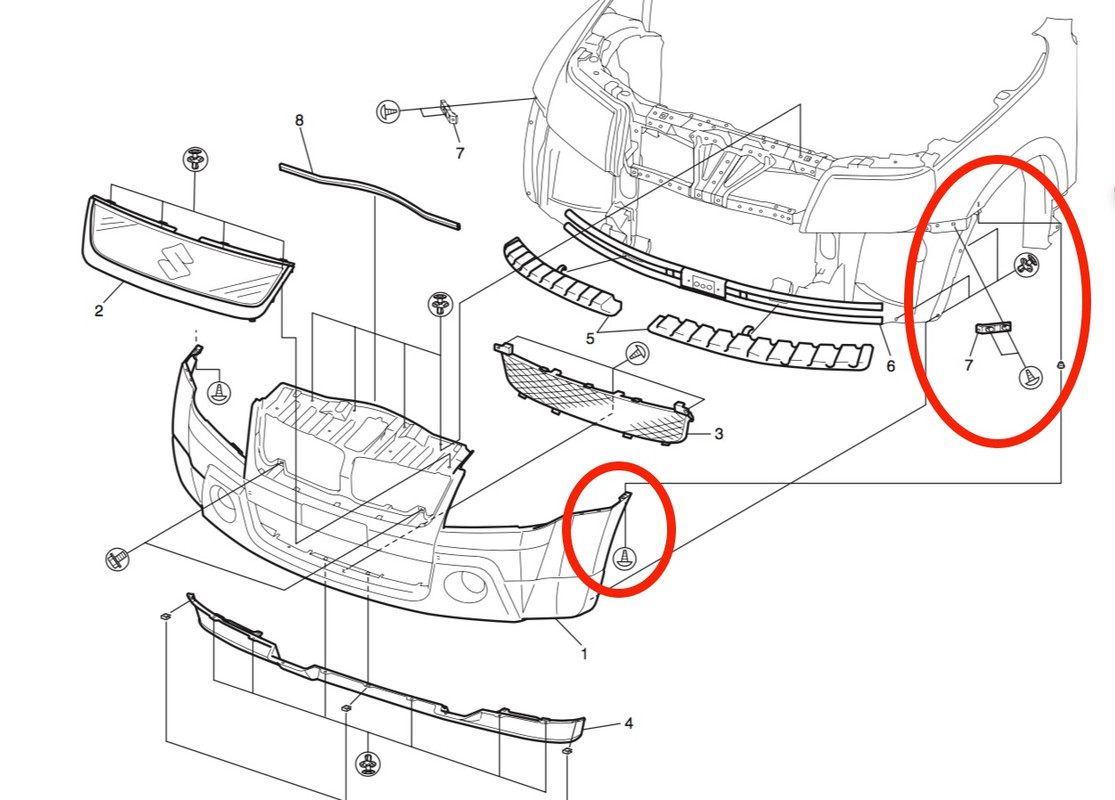 8
7
2
5
6
7
3
1
4